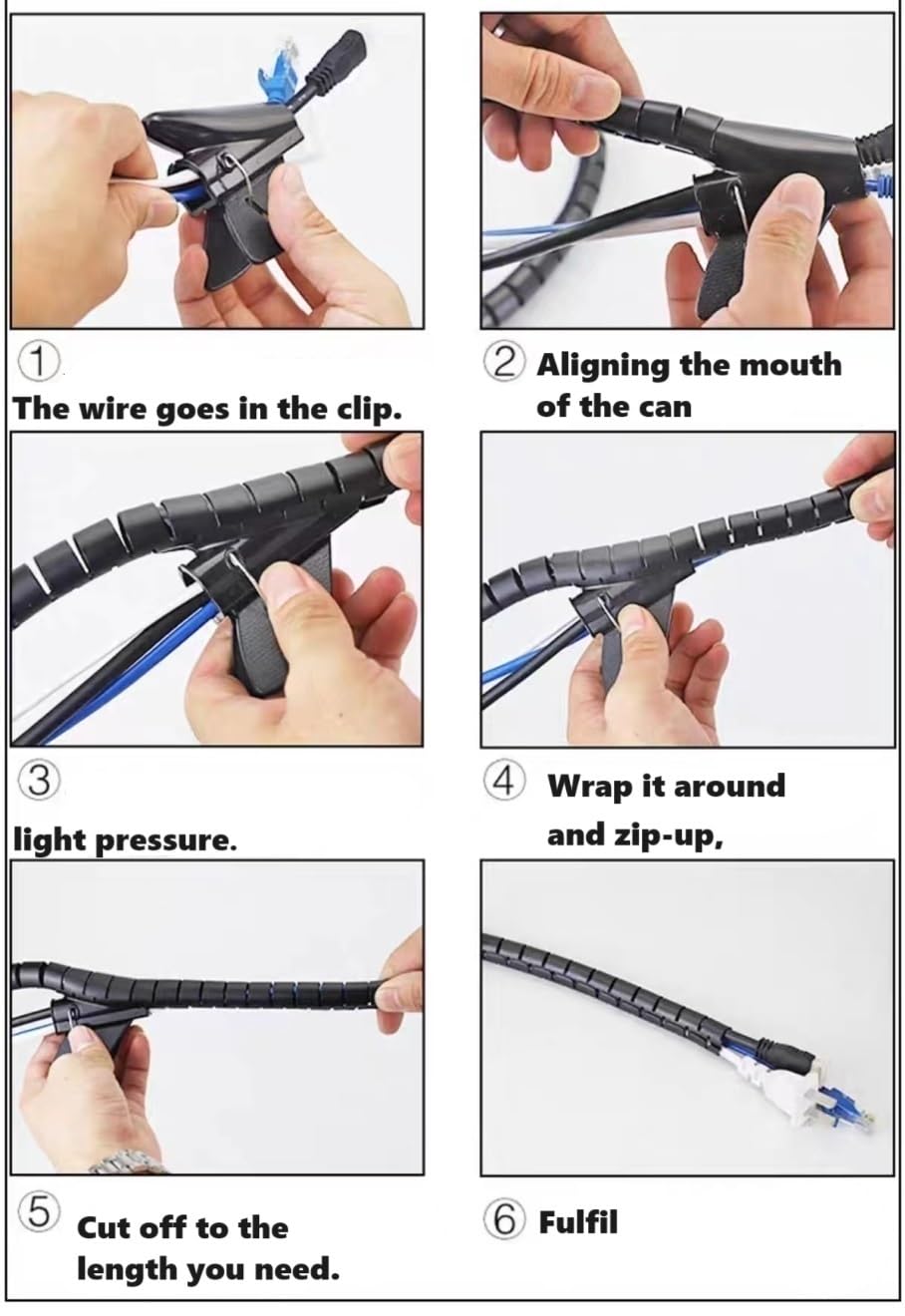 ①
The wire goes in the clip.

② Aligning the mouth of the can

③
light pressure.

④ Wrap it around and zip-up,

⑤ Cut off to the length you need.

⑥ Fulfil