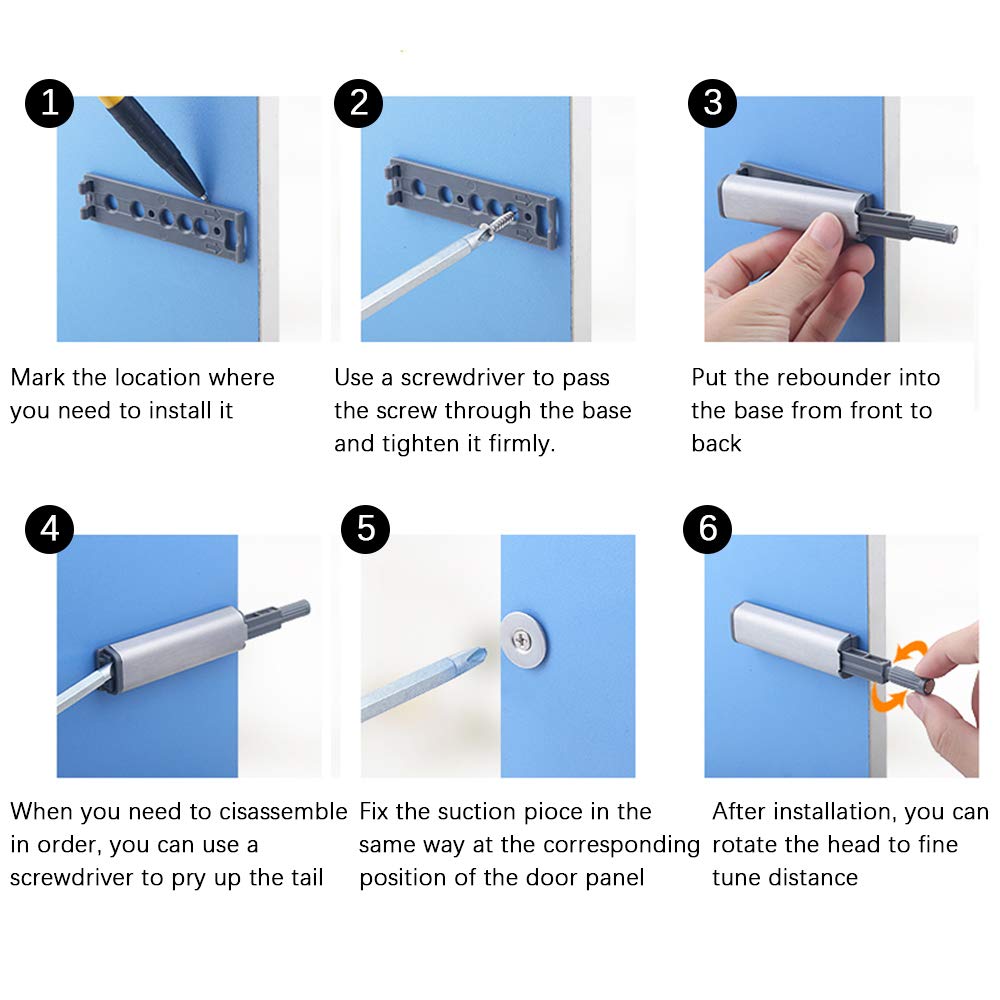 1

Mark the location where you need to install it

2

Use a screwdriver to pass the screw through the base and tighten it firmly.

3

Put the rebounder into the base from front to back

4

When you need to cisassemble in order, you can use a screwdriver to pry up the tail

5

Fix the suction pioce in the same way at the corresponding position of the door panel

6

After installation, you can rotate the head to fine tune distance