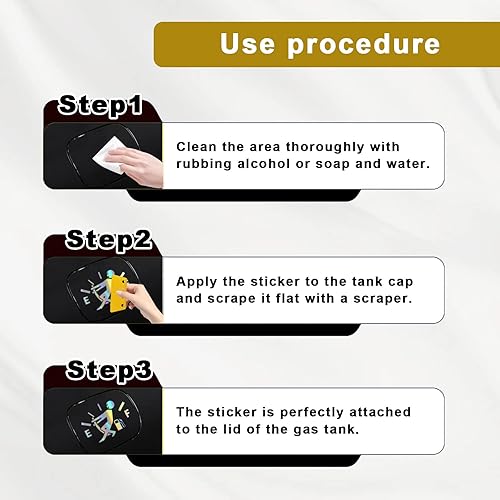 Use procedure

Step1

Clean the area thoroughly with rubbing alcohol or soap and water.

Step2

E

Apply the sticker to the tank cap and scrape it flat with a scraper.

Step3

E F

The sticker is perfectly attached to the lid of the gas tank.