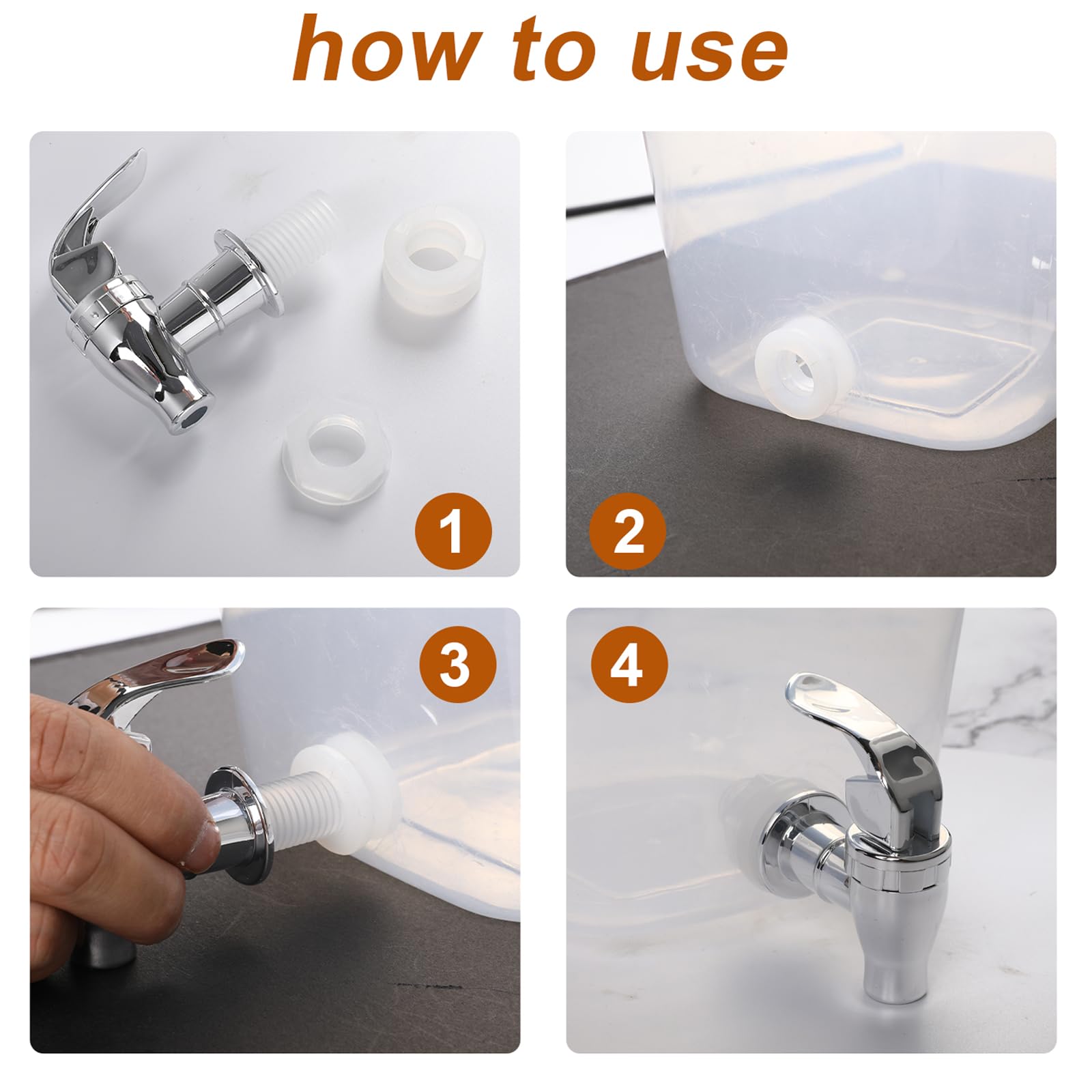 how to use

1

2

3

4