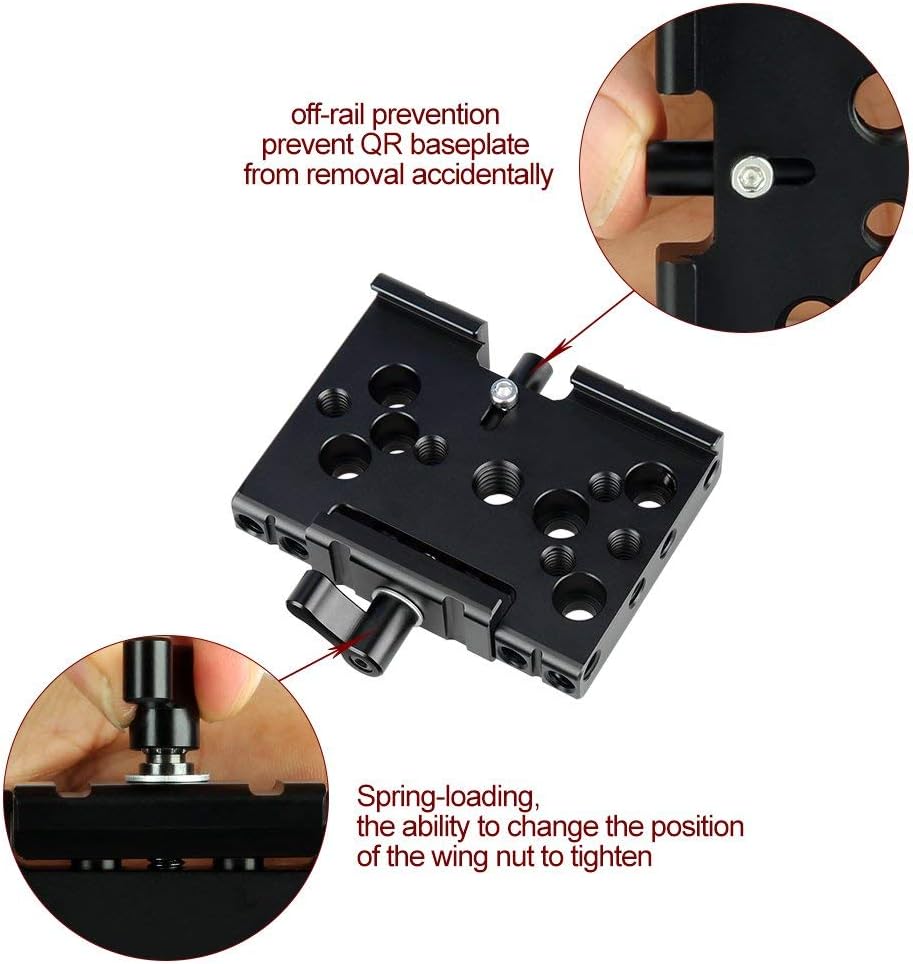 off-rail prevention
prevent QR baseplate
from removal accidentally

Spring-loading,
the ability to change the position
of the wing nut to tighten