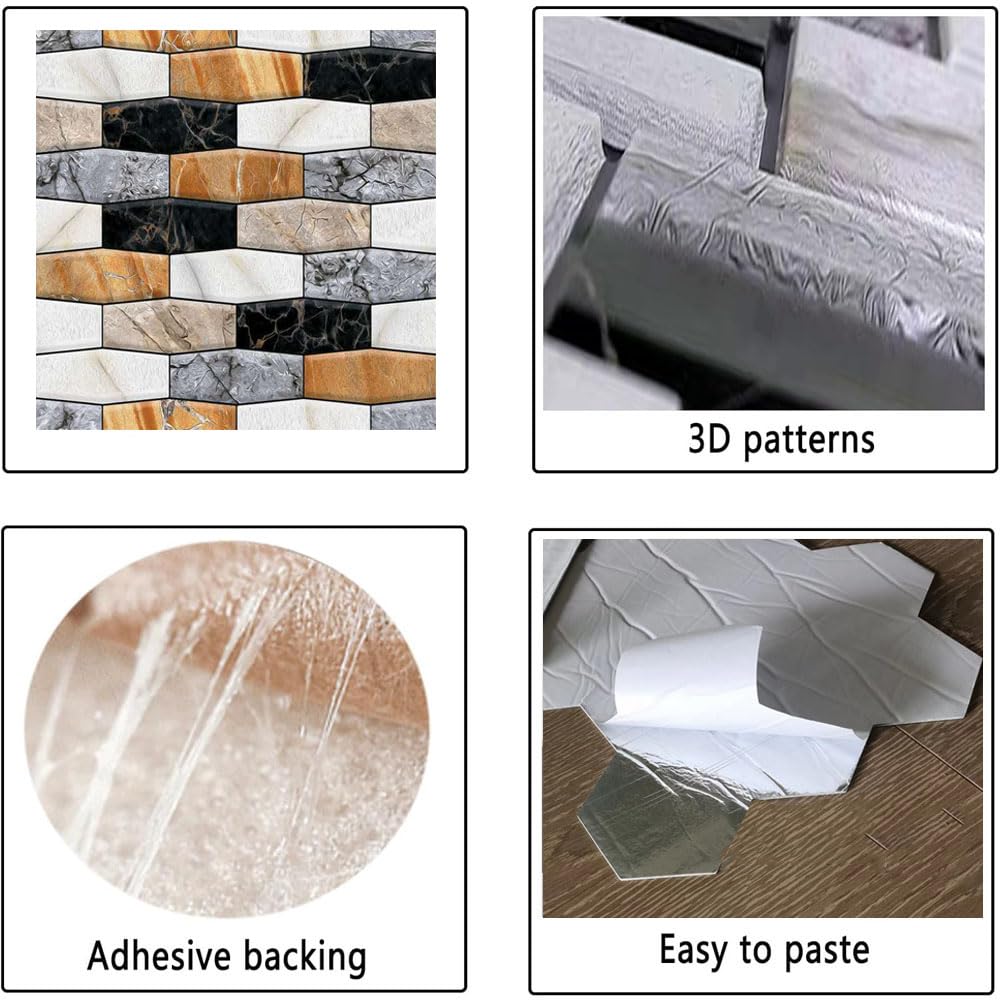 3D patterns

Adhesive backing

Easy to paste