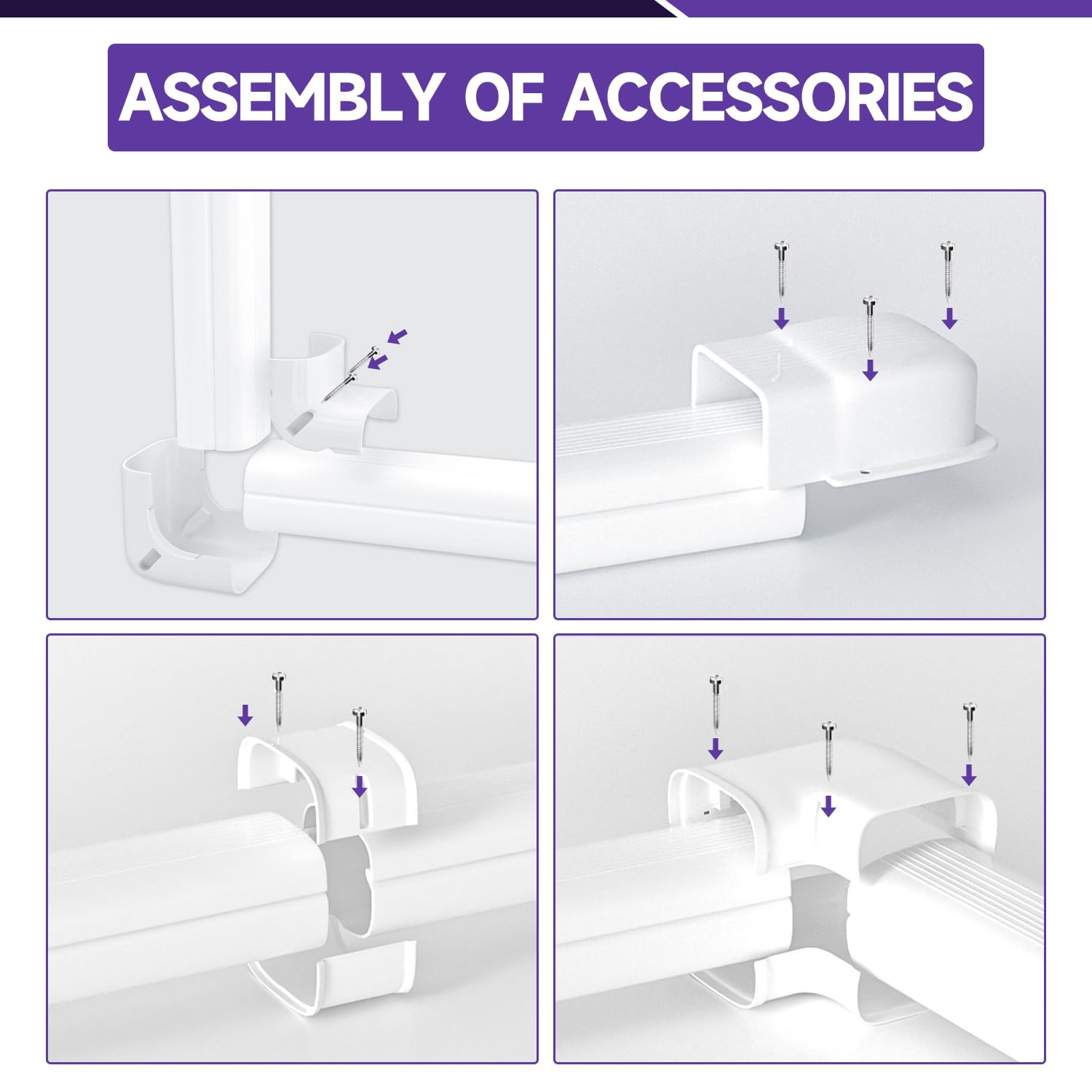 ASSEMBLY OF ACCESSORIES