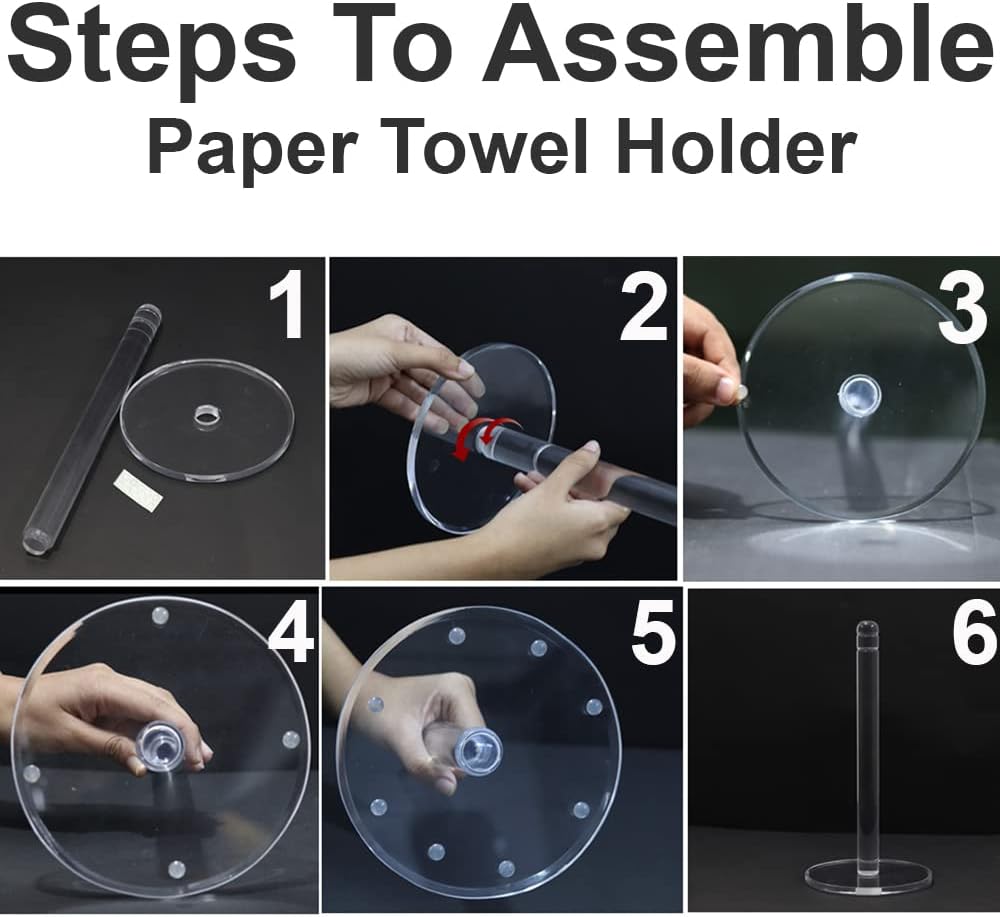 Steps To Assemble
Paper Towel Holder

1

2

3

4

5

6