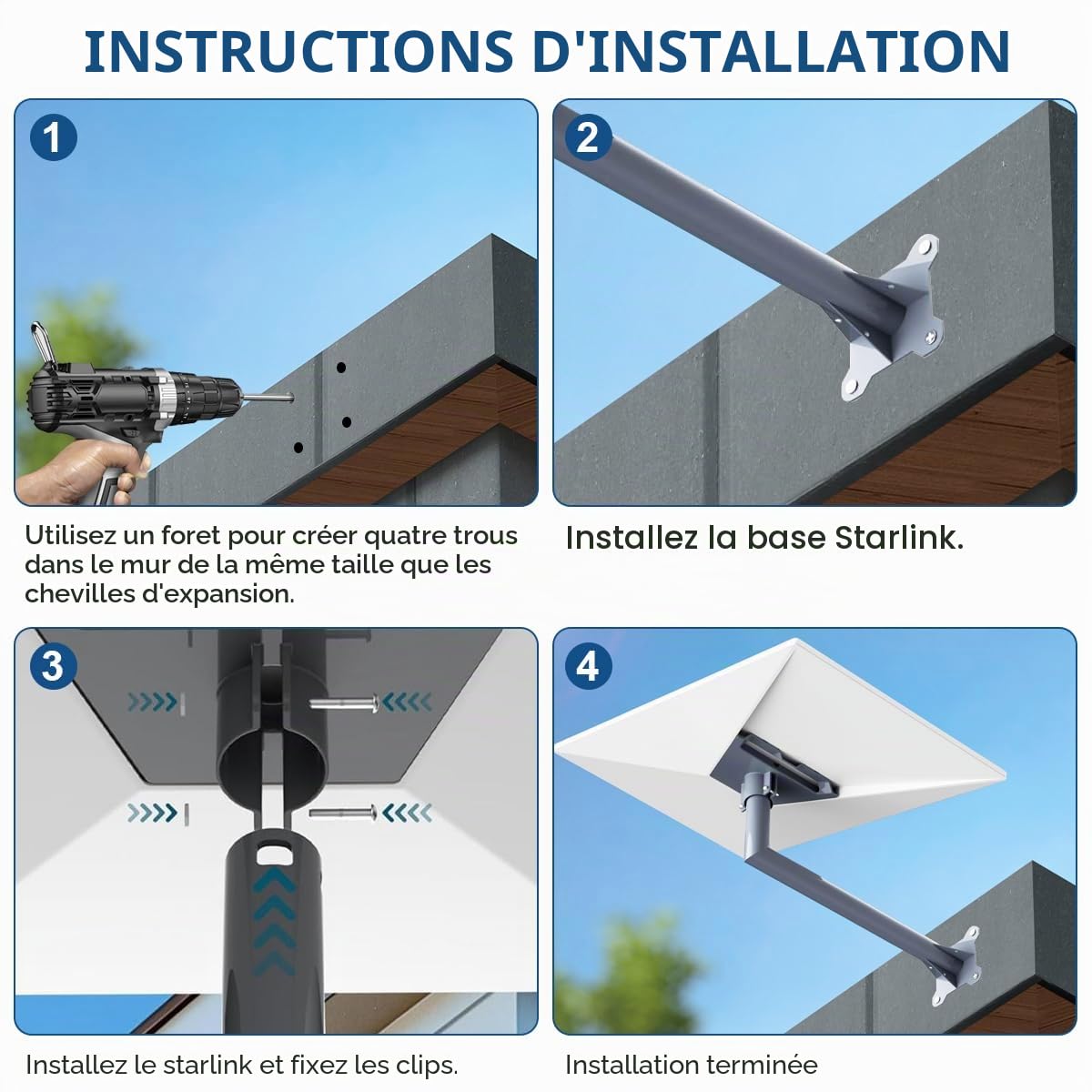 INSTRUCTIONS D'INSTALLATION

1

Utilisez un foret pour créer quatre trous dans le mur de la même taille que les chevilles d'expansion.

2

Installez la base Starlink.

3

Installez le starlink et fixez les clips.

4

Installation terminée