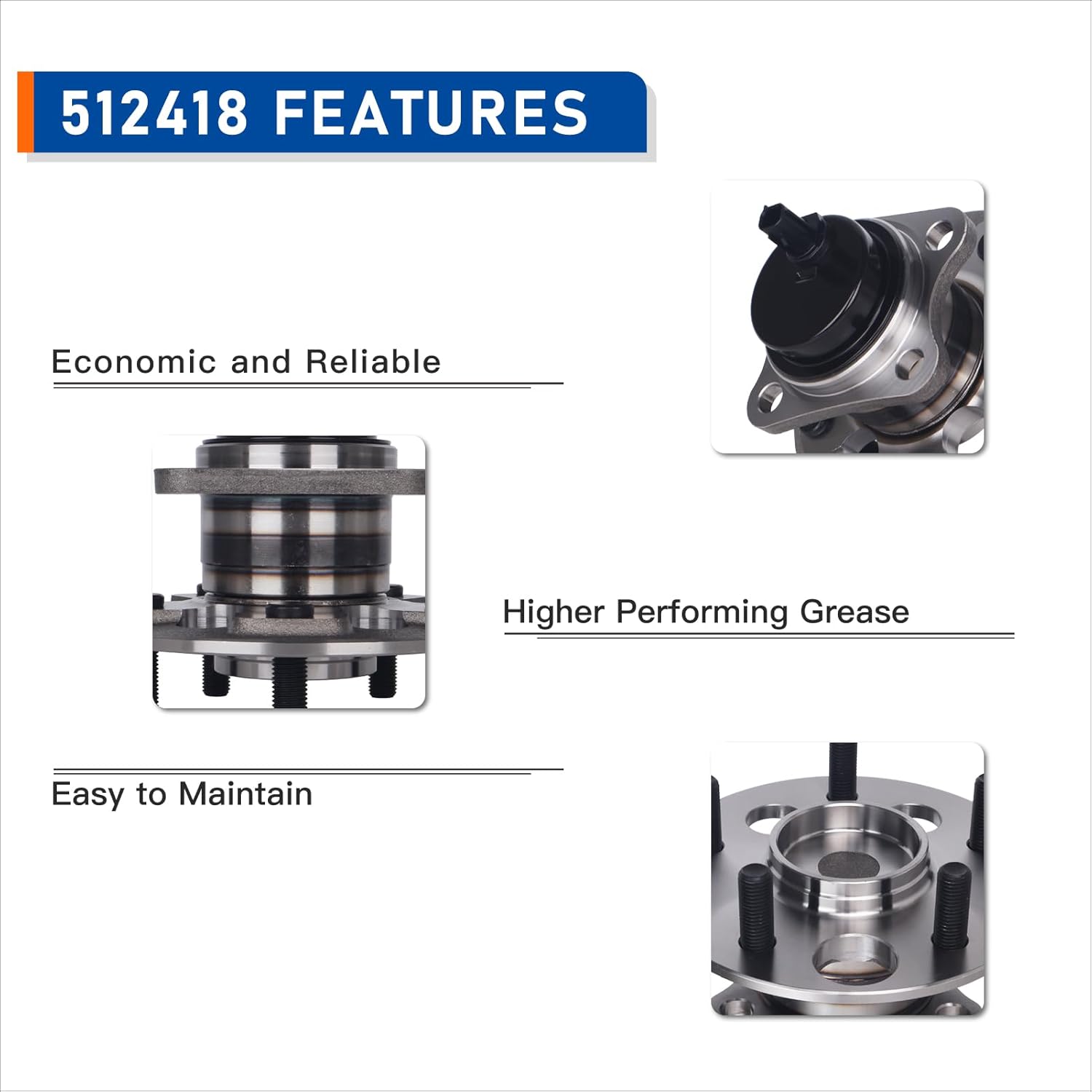 512418 FEATURES

Economic and Reliable

Higher Performing Grease

Easy to Maintain