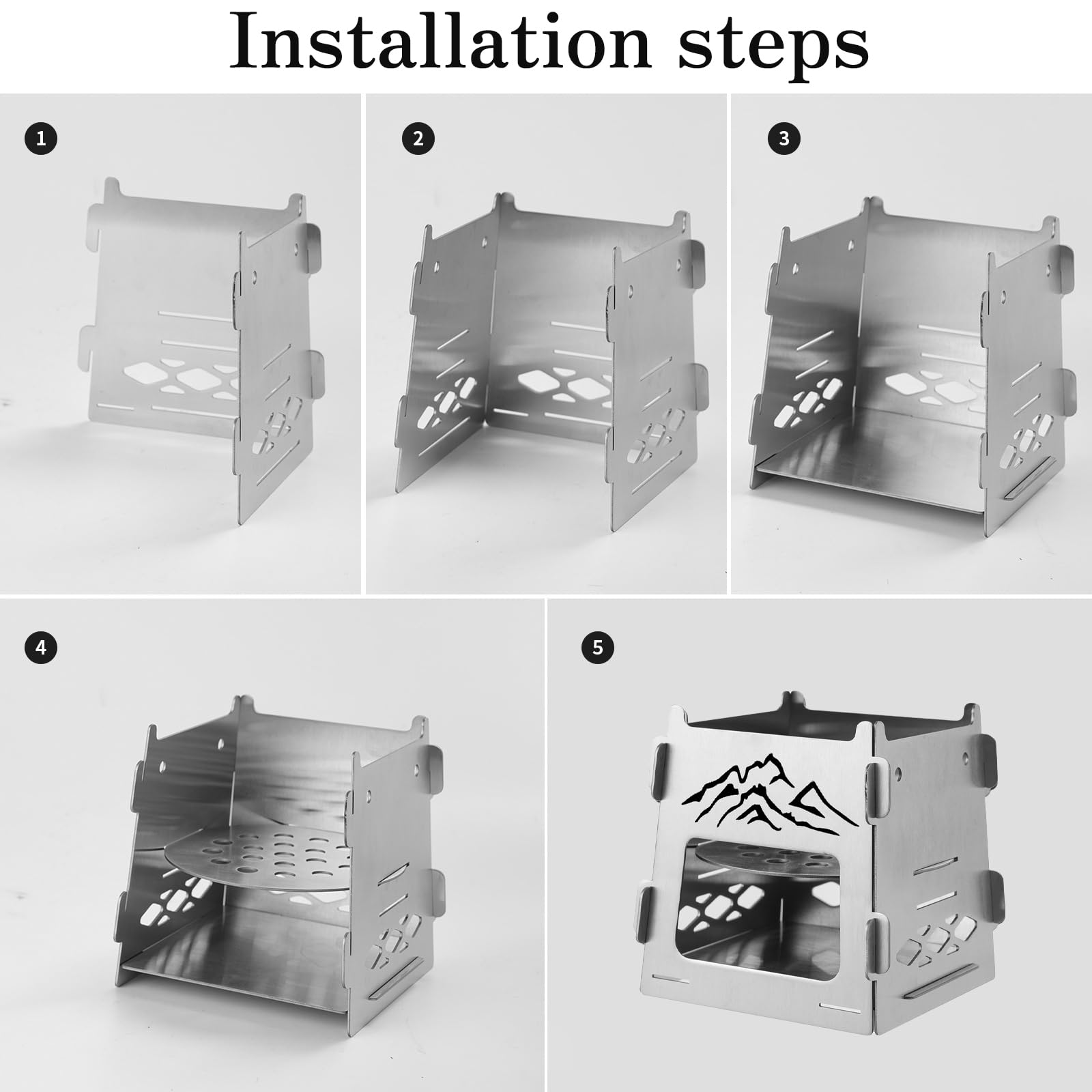 Installation steps

1

2

3

4

5