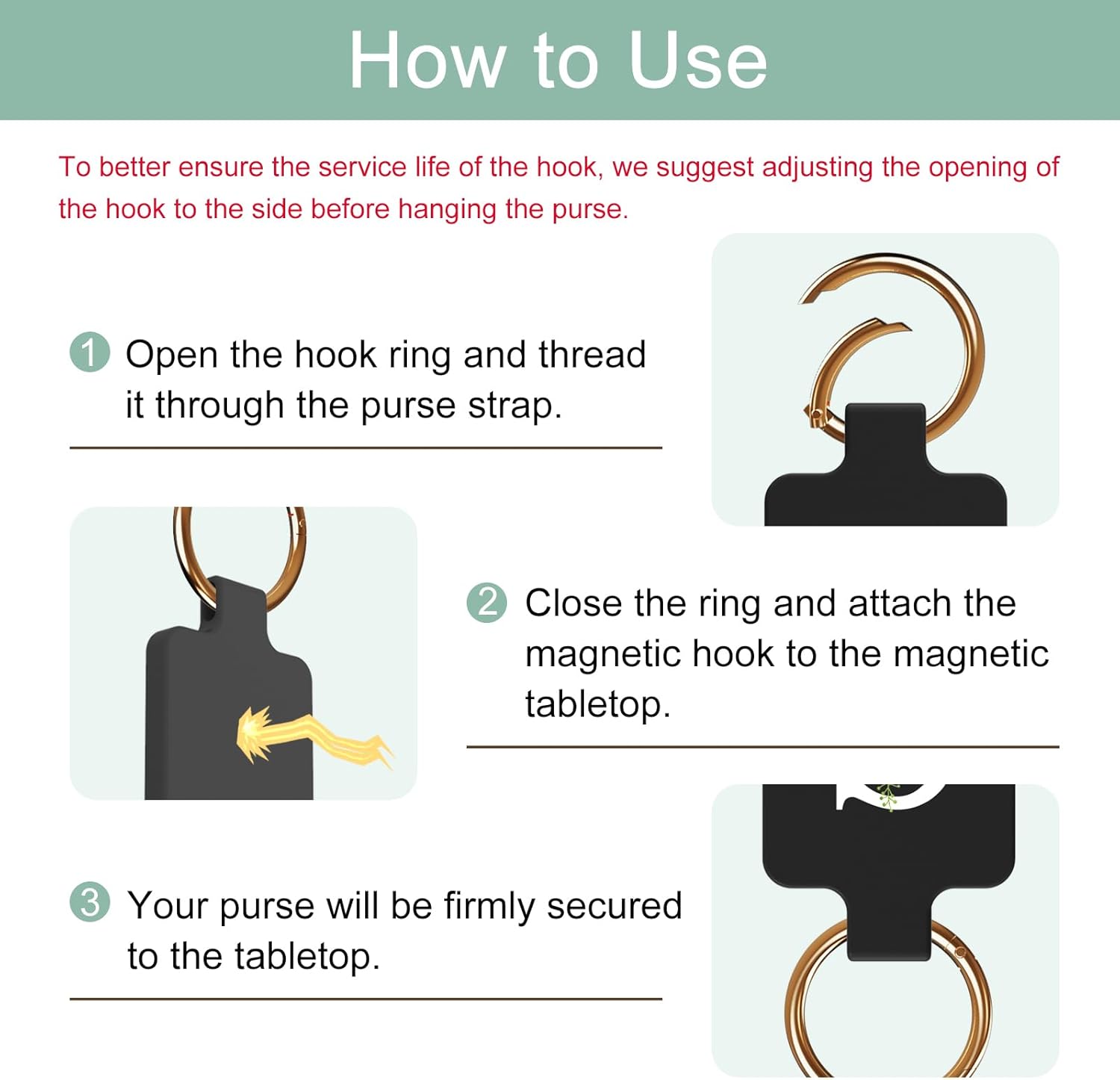 How to Use

To better ensure the service life of the hook, we suggest adjusting the opening of the hook to the side before hanging the purse.

1 Open the hook ring and thread it through the purse strap.

2 Close the ring and attach the magnetic hook to the magnetic tabletop.

3 Your purse will be firmly secured to the tabletop.