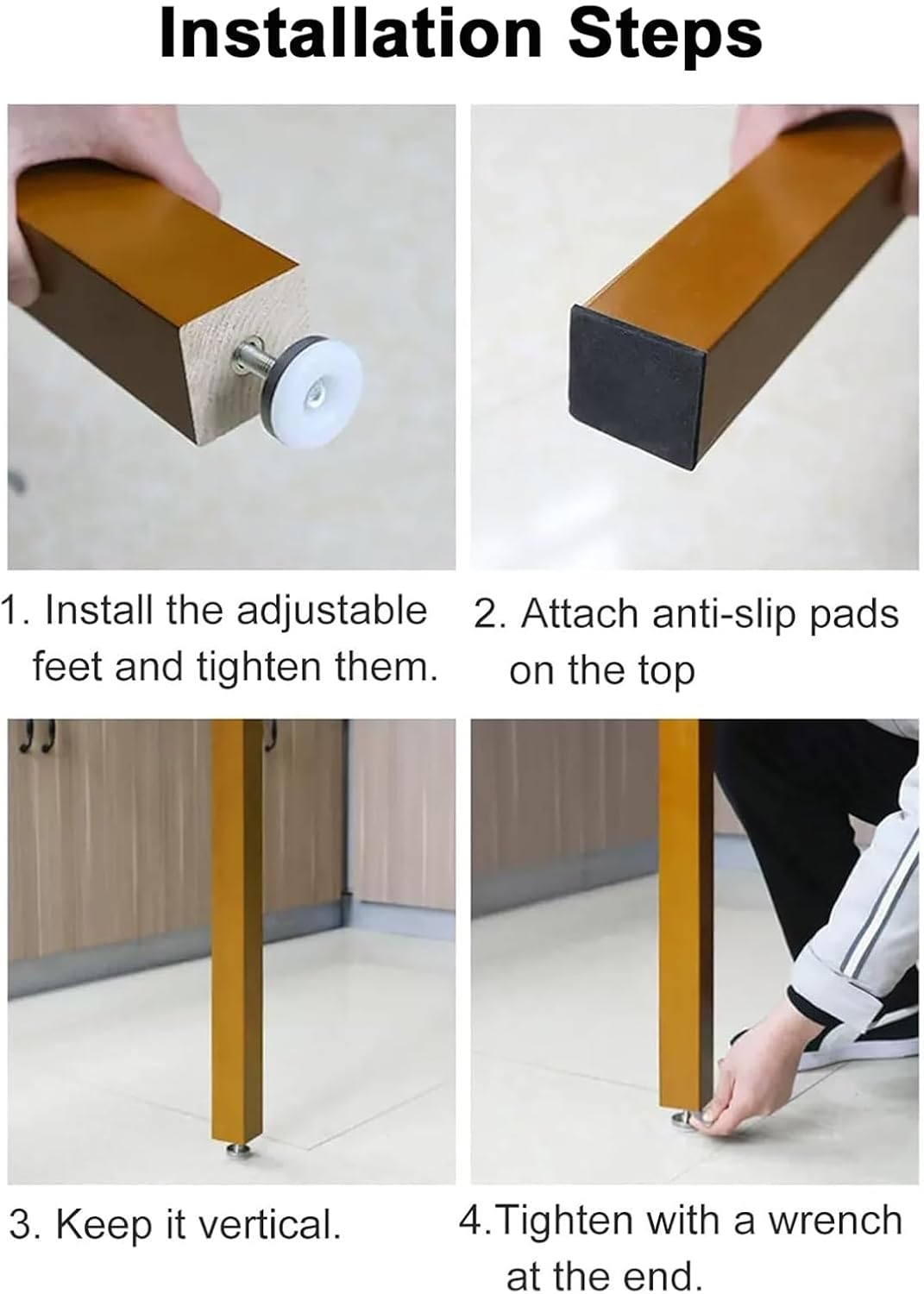 Installation Steps

1. Install the adjustable feet and tighten them.

2. Attach anti-slip pads on the top

3. Keep it vertical.

4.Tighten with a wrench at the end.