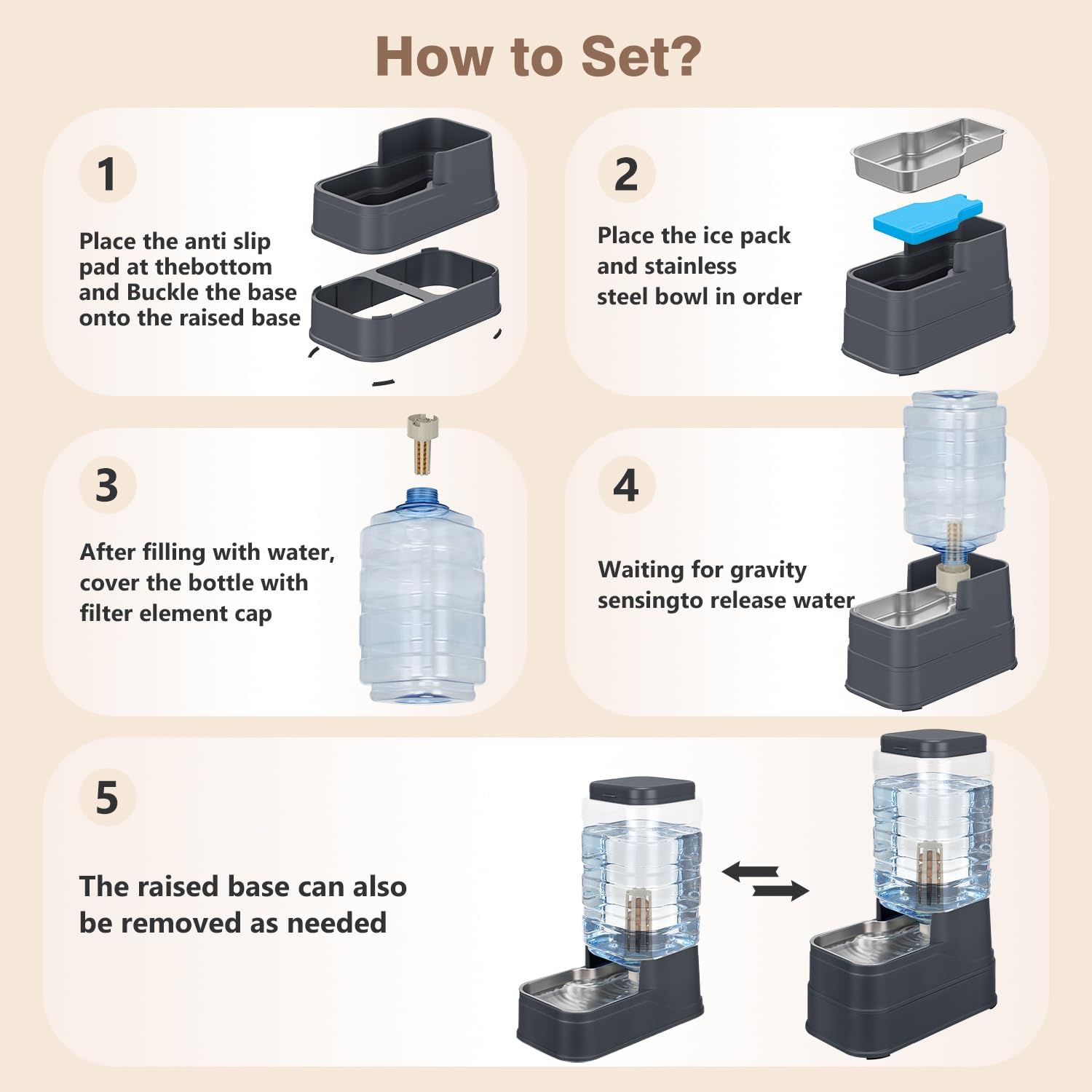 How to Set?

1

Place the anti slip pad at thebottom and Buckle the base onto the raised base

2

Place the ice pack and stainless steel bowl in order

3

After filling with water, cover the bottle with filter element cap

4

Waiting for gravity sensingto release water

5

The raised base can also be removed as needed