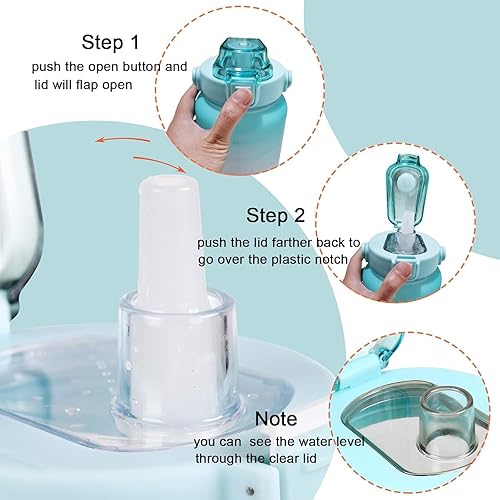 Step 1
push the open button and lid will flap open

Step 2
push the lid farther back to go over the plastic notch

Note
you can see the water level through the clear lid