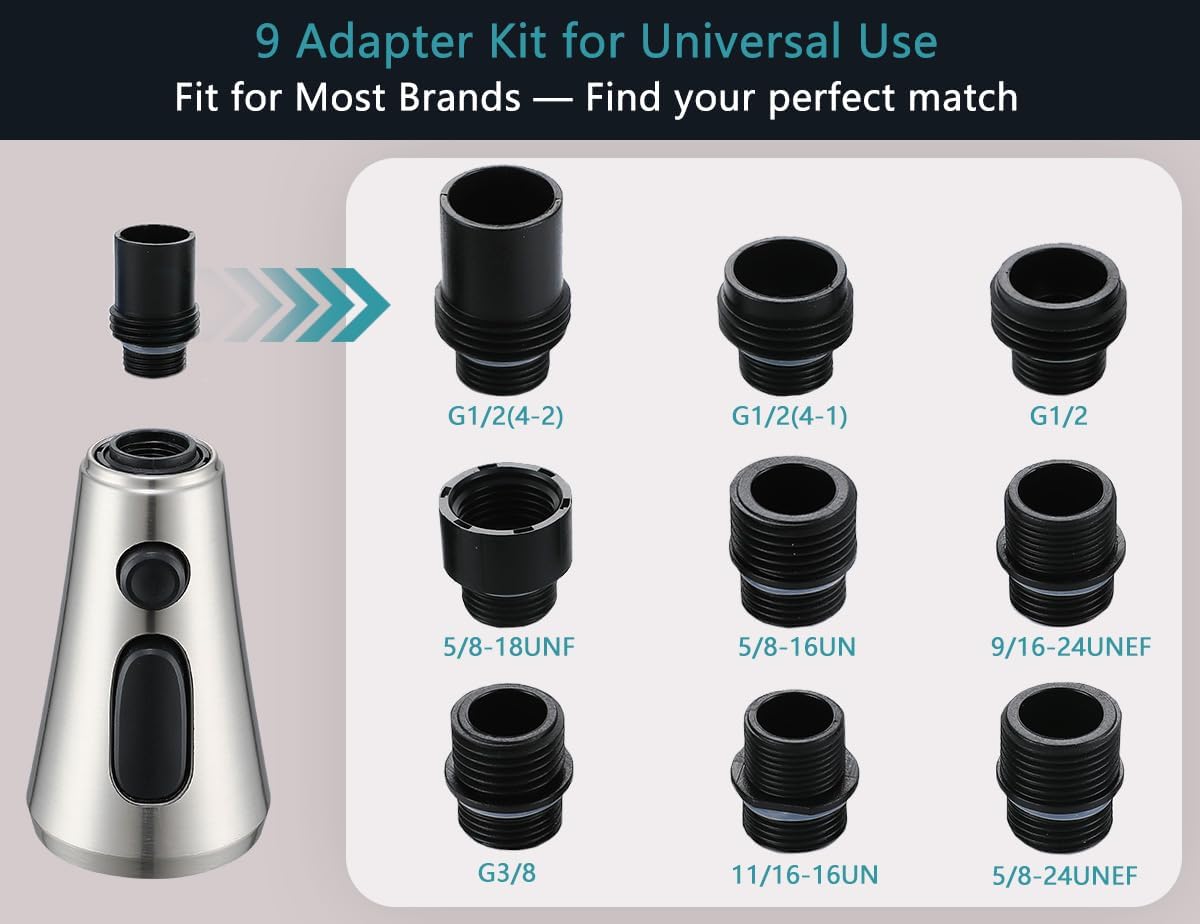 9 Adapter Kit for Universal Use
Fit for Most Brands — Find your perfect match

G1/2(4-2)
G1/2(4-1)
G1/2
5/8-18UNF
5/8-16UN
9/16-24UNEF
G3/8
11/16-16UN
5/8-24UNEF