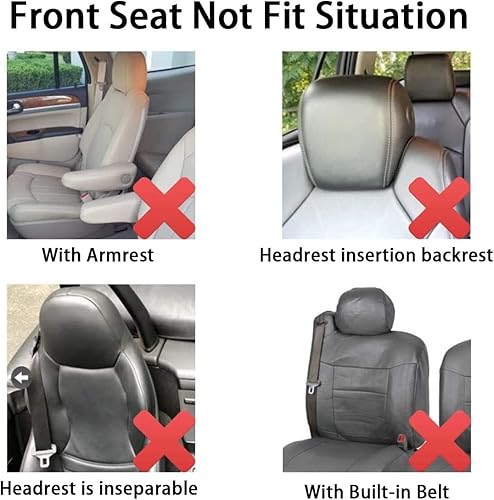 Front Seat Not Fit Situation

With Armrest

Headrest insertion backrest

Headrest is inseparable

With Built-in Belt