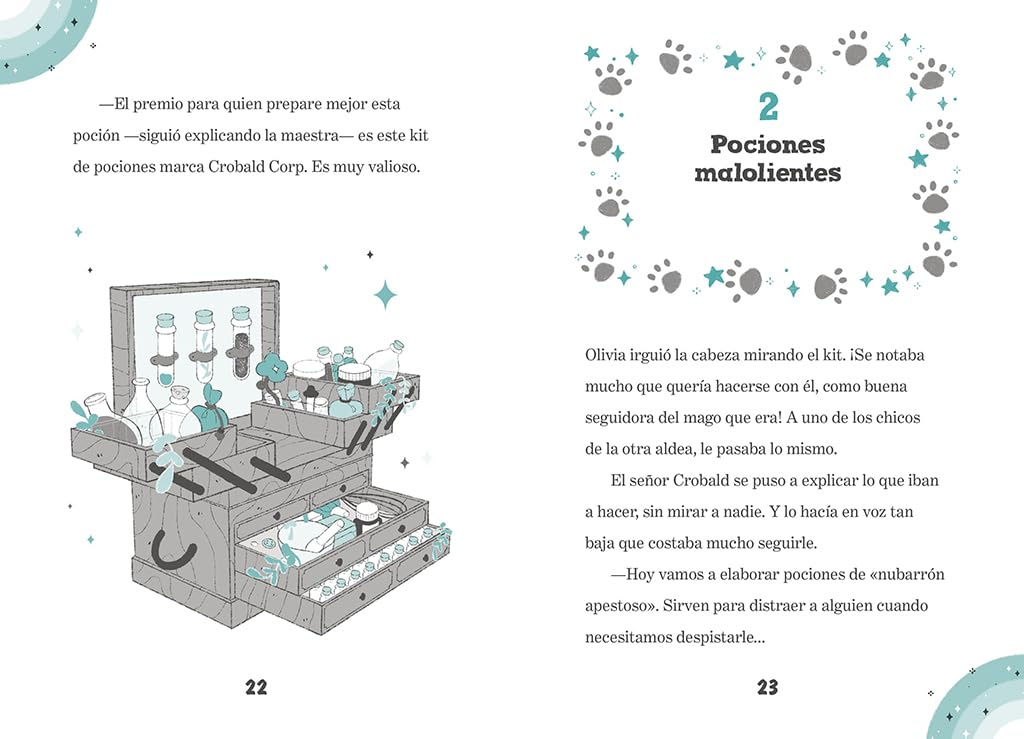 —El premio para quien prepare mejor esta poción —siguió explicando la maestra— es este kit de pociones marca Crobald Corp. Es muy valioso.

22

2
Pociones malolientes

Olivia irguió la cabeza mirando el kit. ¡Se notaba mucho que quería hacerse con él, como buena seguidora del mago que era! A uno de los chicos de la otra aldea, le pasaba lo mismo.

El señor Crobald se puso a explicar lo que iban a hacer, sin mirar a nadie. Y lo hacía en voz tan baja que costaba mucho seguirle.

—Hoy vamos a elaborar pociones de «nubarrón apestoso». Sirven para distraer a alguien cuando necesitamos despistarle...

23