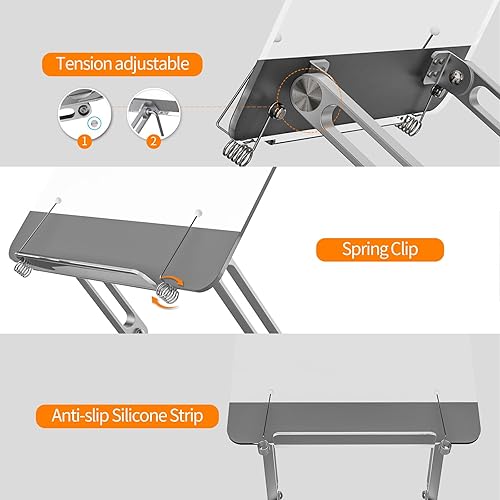 Tension adjustable

1

2

Spring Clip

Anti-slip Silicone Strip