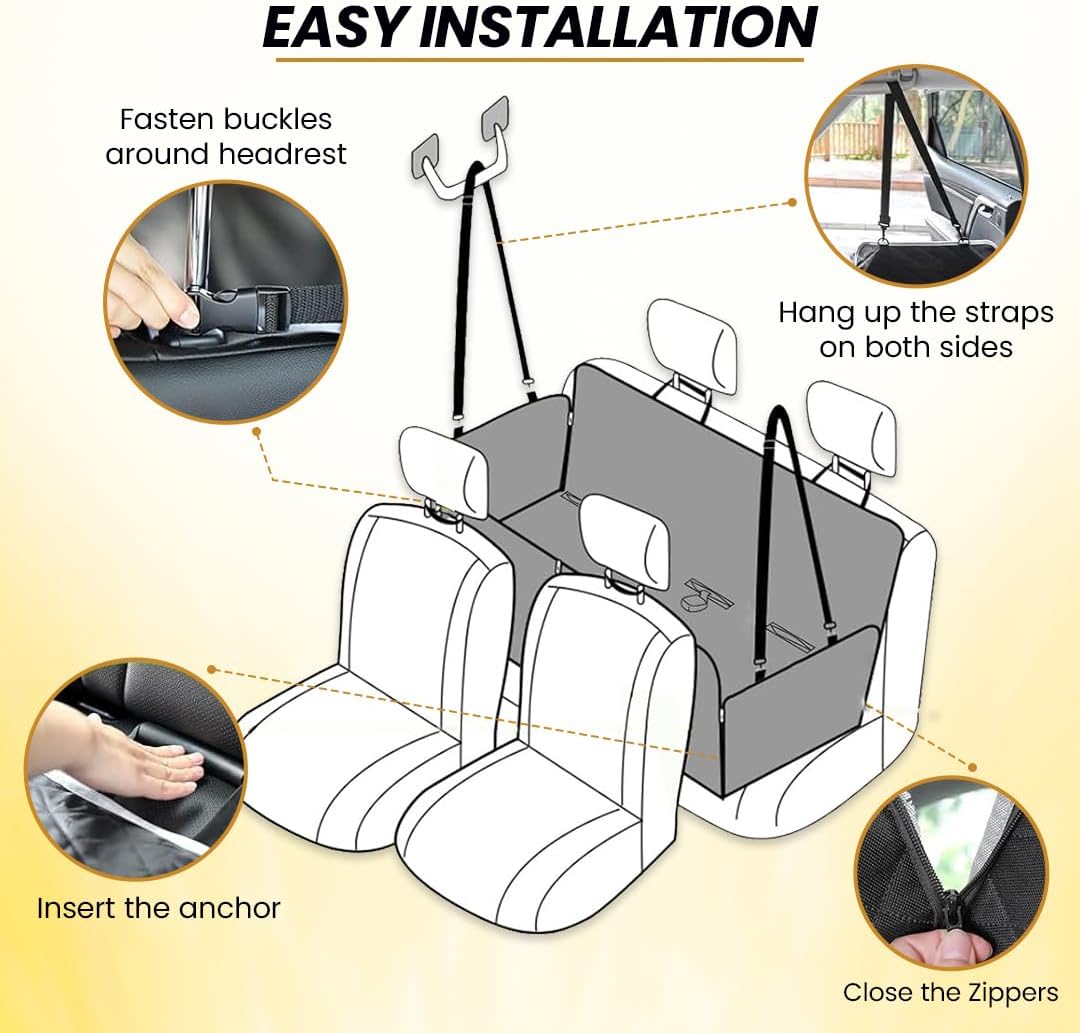 EASY INSTALLATION

Fasten buckles around headrest

Hang up the straps on both sides

Insert the anchor

Close the Zippers