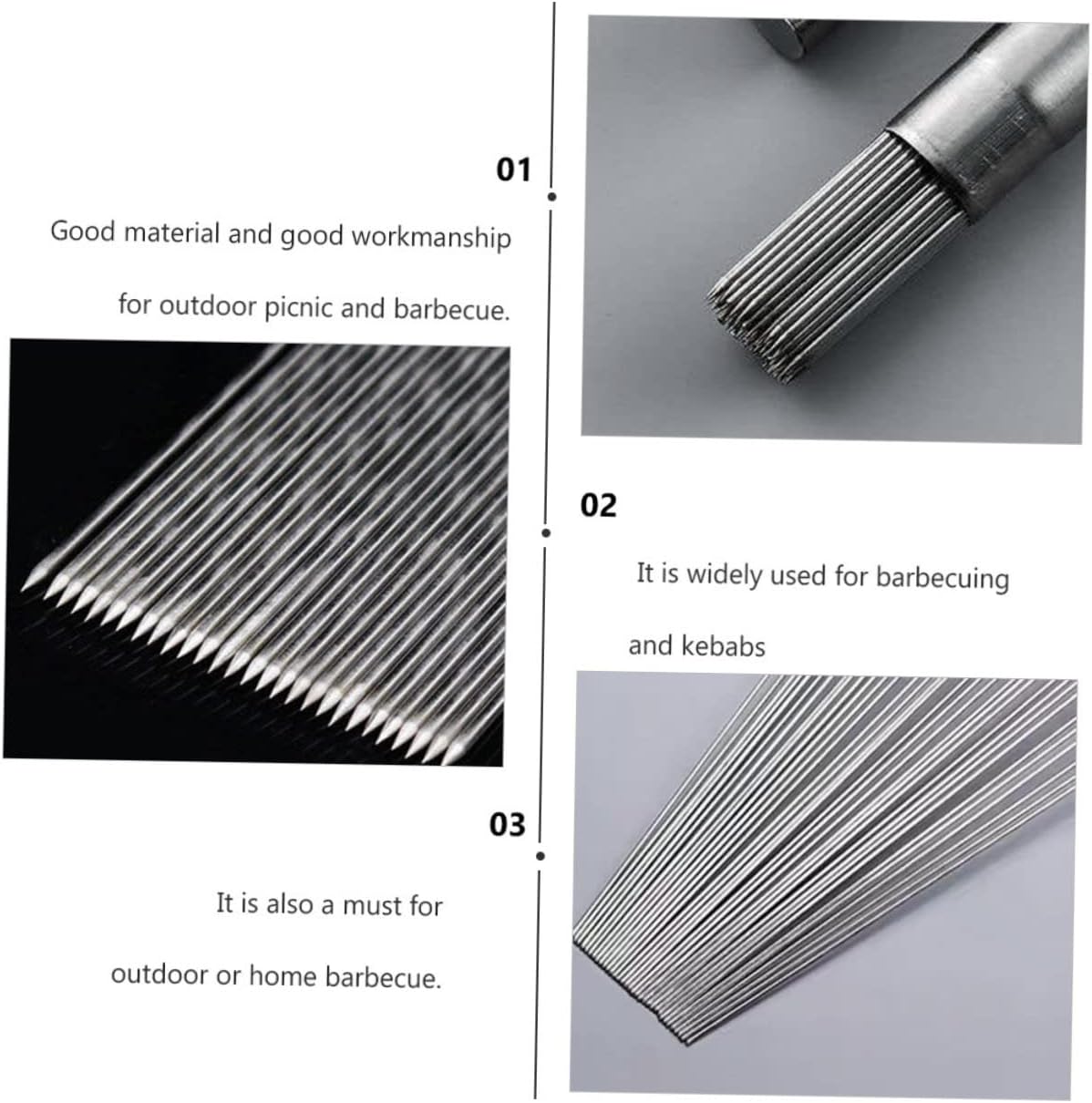 01

Good material and good workmanship

for outdoor picnic and barbecue.

02

It is widely used for barbecuing

and kebabs

03

It is also a must for

outdoor or home barbecue.