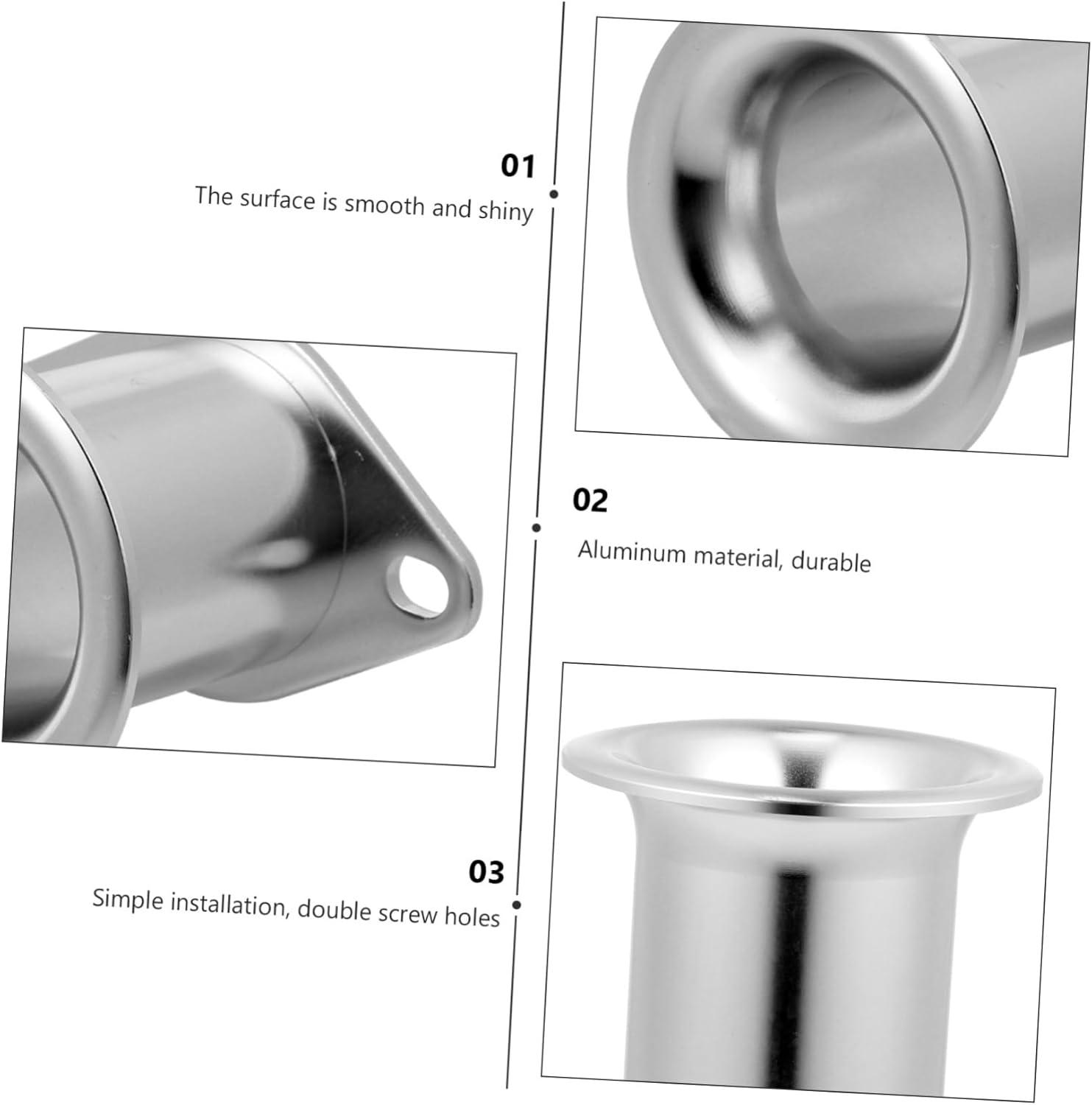 01
The surface is smooth and shiny

02
Aluminum material, durable

03
Simple installation, double screw holes