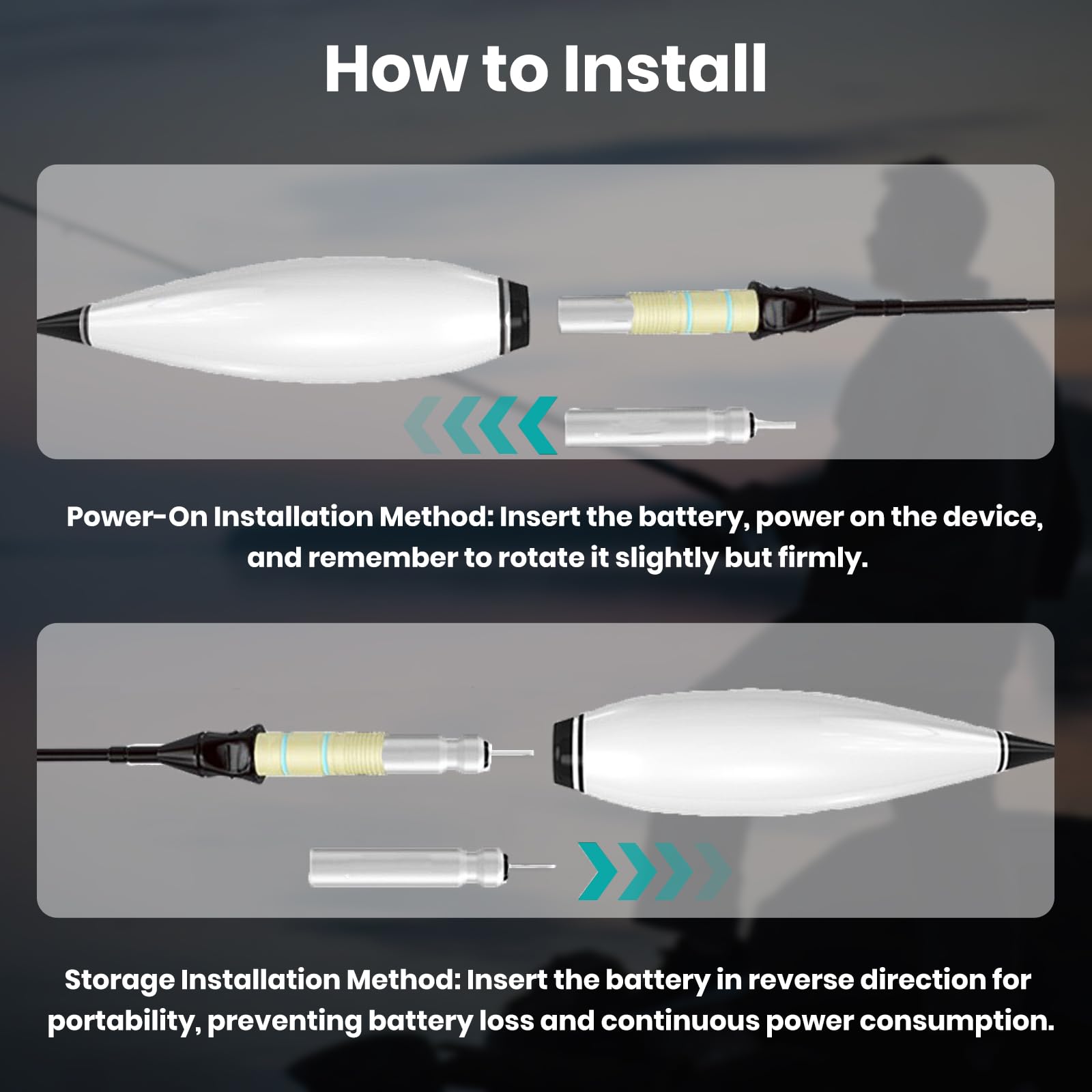 How to Install

Power-On Installation Method: Insert the battery, power on the device, and remember to rotate it slightly but firmly.

Storage Installation Method: Insert the battery in reverse direction for portability, preventing battery loss and continuous power consumption.