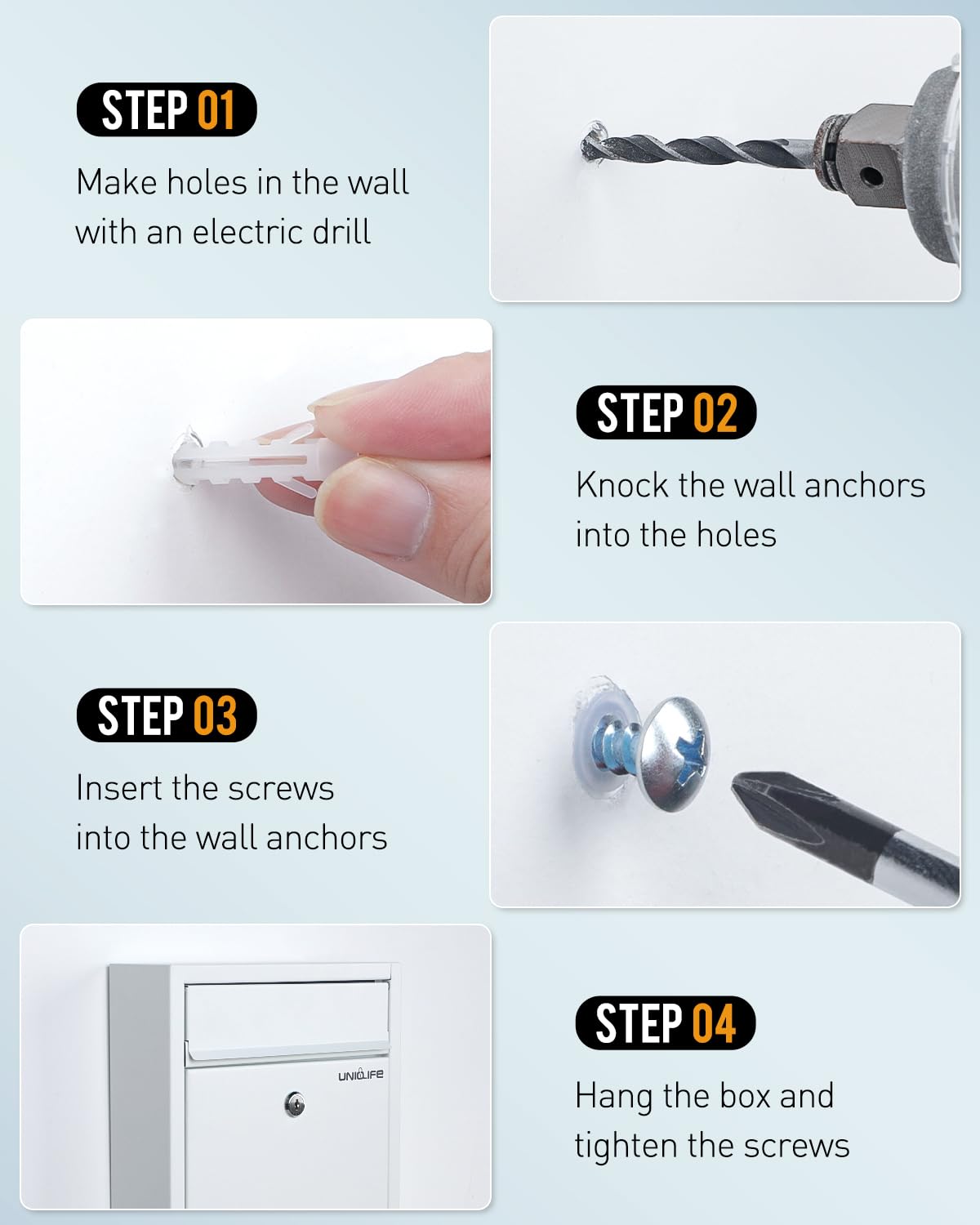 STEP 01

Make holes in the wall with an electric drill

STEP 02

Knock the wall anchors into the holes

STEP 03

Insert the screws into the wall anchors

UNIQLIFE

STEP 04

Hang the box and tighten the screws