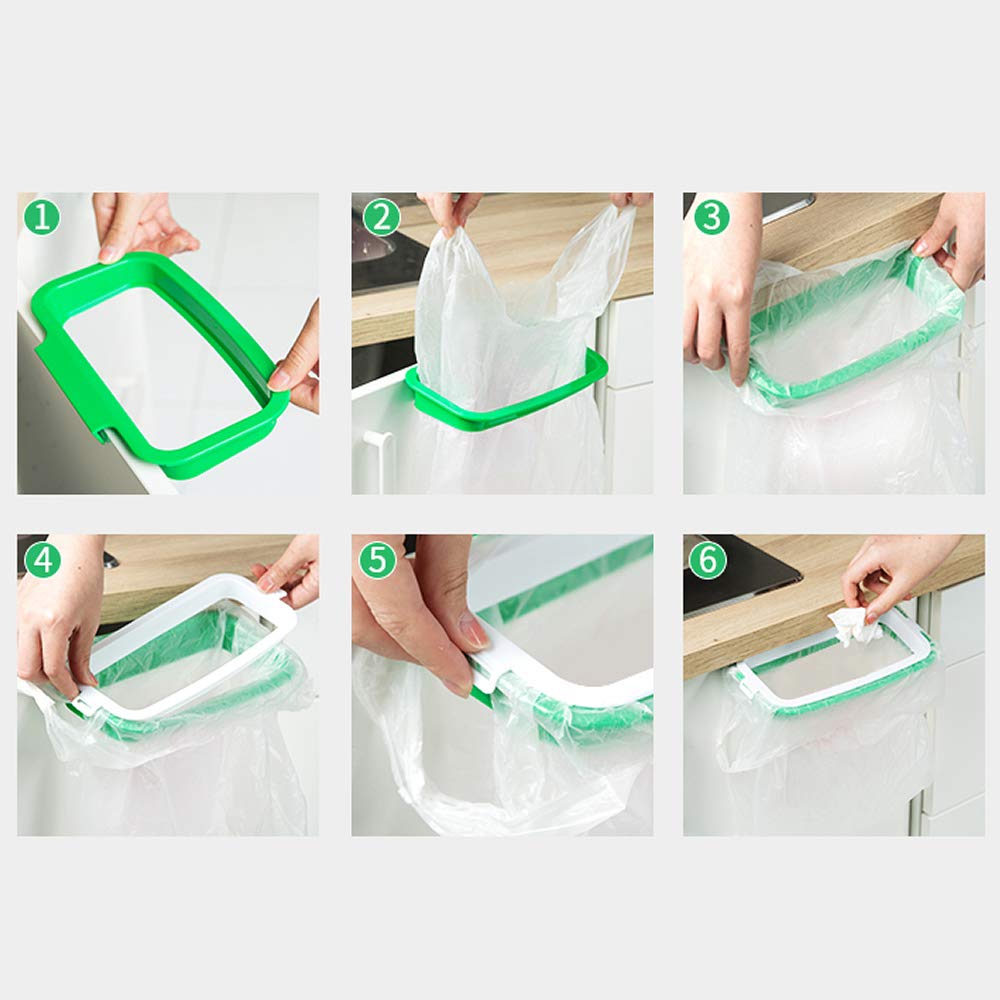 1

2

3

4

5

6