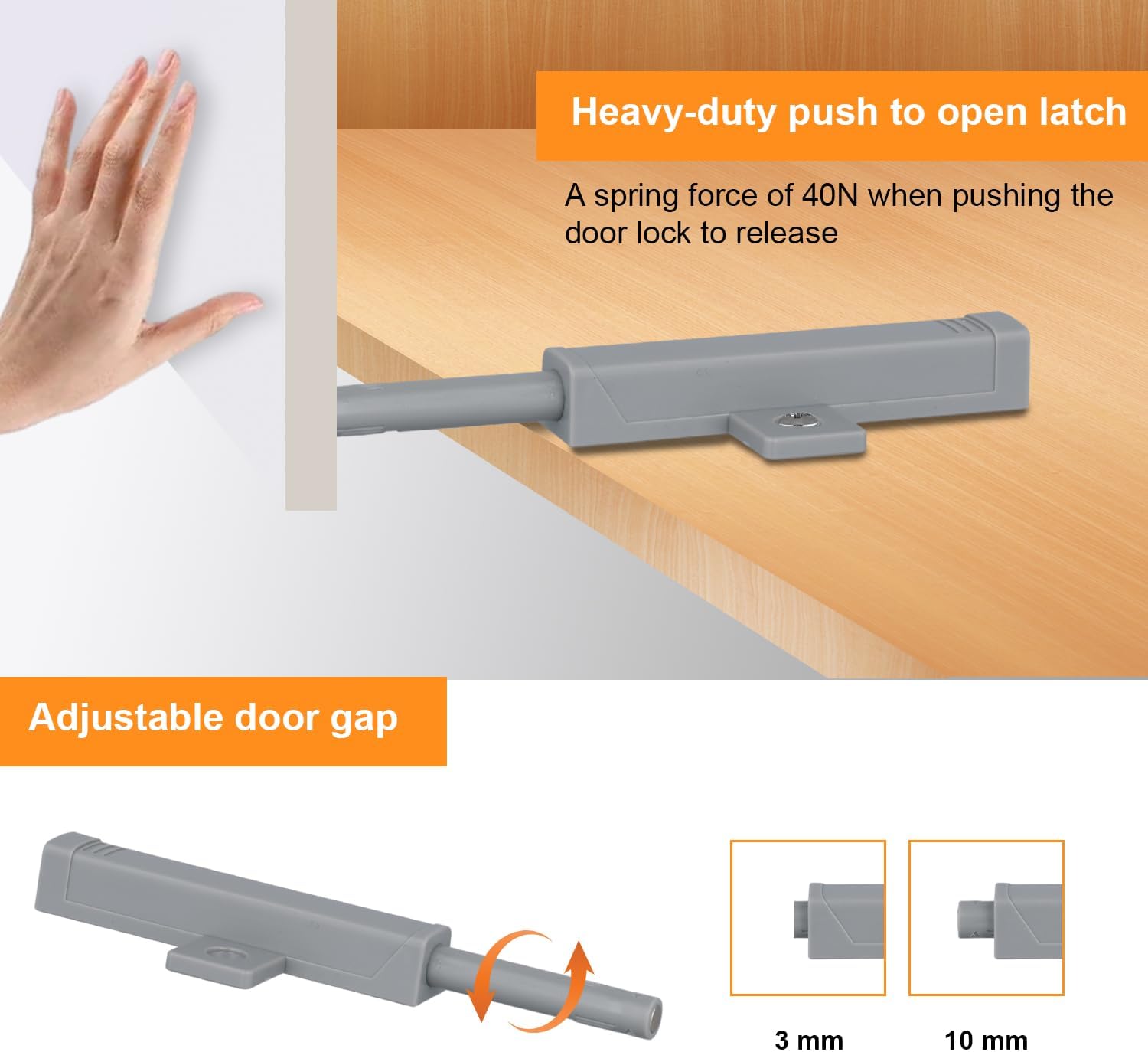 Heavy-duty push to open latch

A spring force of 40N when pushing the door lock to release

Adjustable door gap

3 mm

10 mm