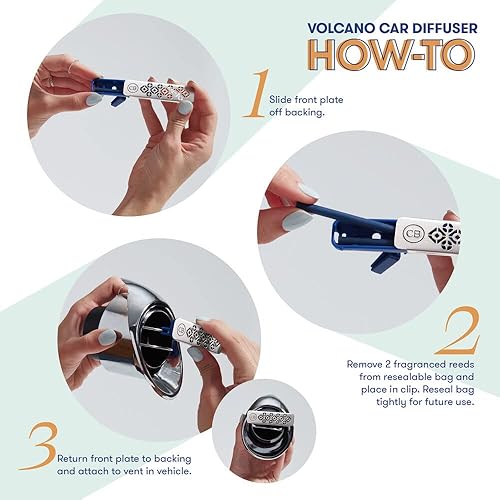 VOLCANO CAR DIFFUSER
HOW-TO

1 Slide front plate off backing.

CB

2 Remove 2 fragranced reeds from resealable bag and place in clip. Reseal bag tightly for future use.

CB

3 Return front plate to backing and attach to vent in vehicle.