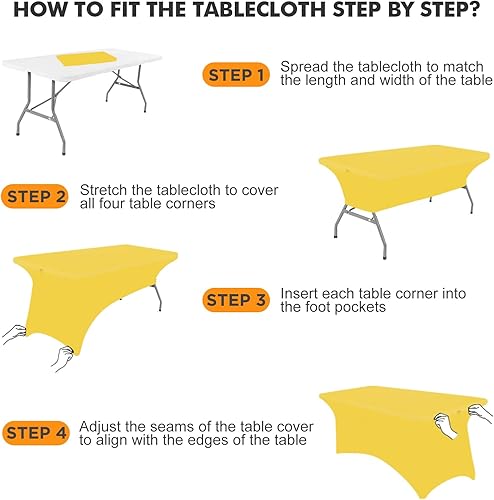 HOW TO FIT THE TABLECLOTH STEP BY STEP?

STEP 1 Spread the tablecloth to match the length and width of the table

STEP 2 Stretch the tablecloth to cover all four table corners

STEP 3 Insert each table corner into the foot pockets

STEP 4 Adjust the seams of the table cover to align with the edges of the table