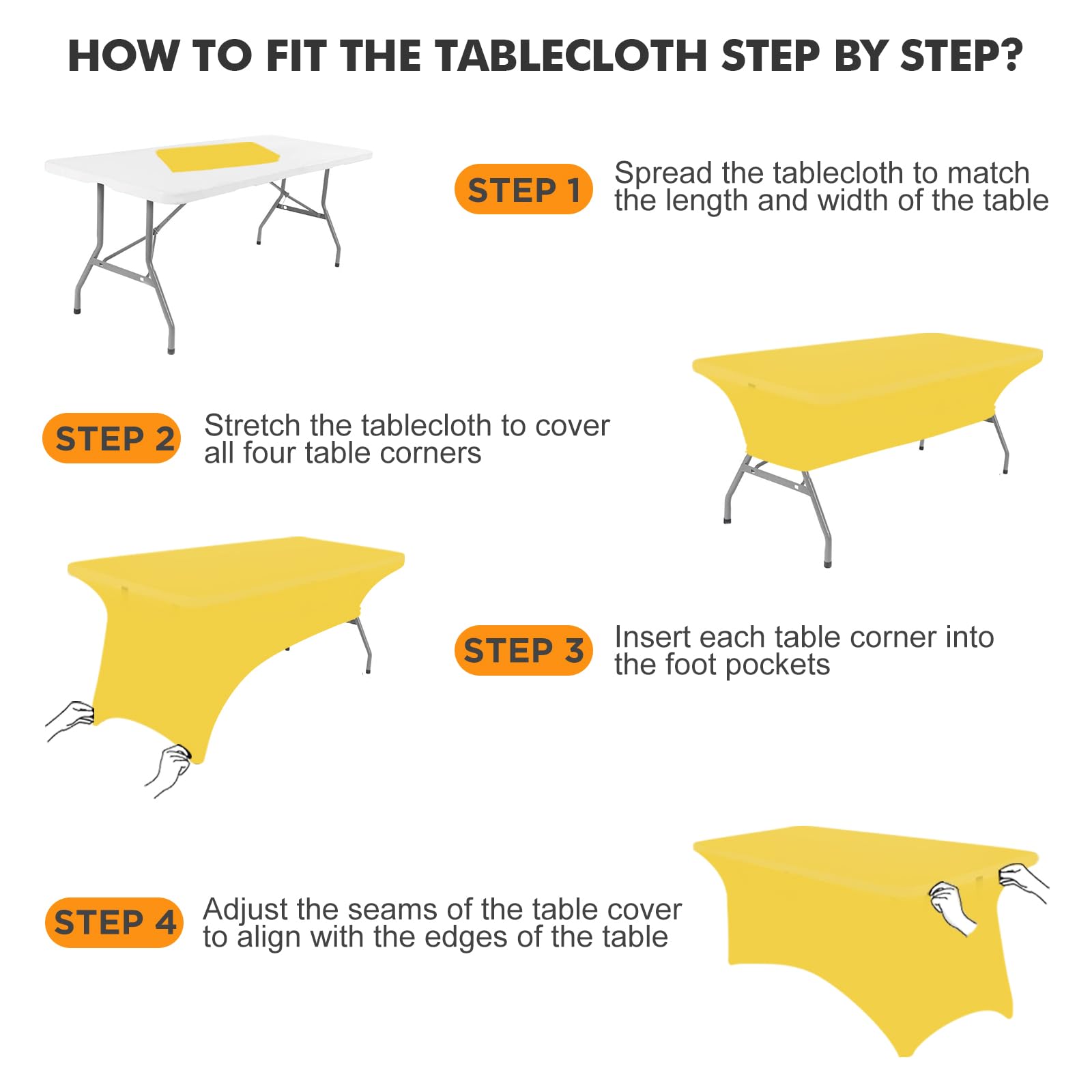 HOW TO FIT THE TABLECLOTH STEP BY STEP?

STEP 1 Spread the tablecloth to match the length and width of the table

STEP 2 Stretch the tablecloth to cover all four table corners

STEP 3 Insert each table corner into the foot pockets

STEP 4 Adjust the seams of the table cover to align with the edges of the table