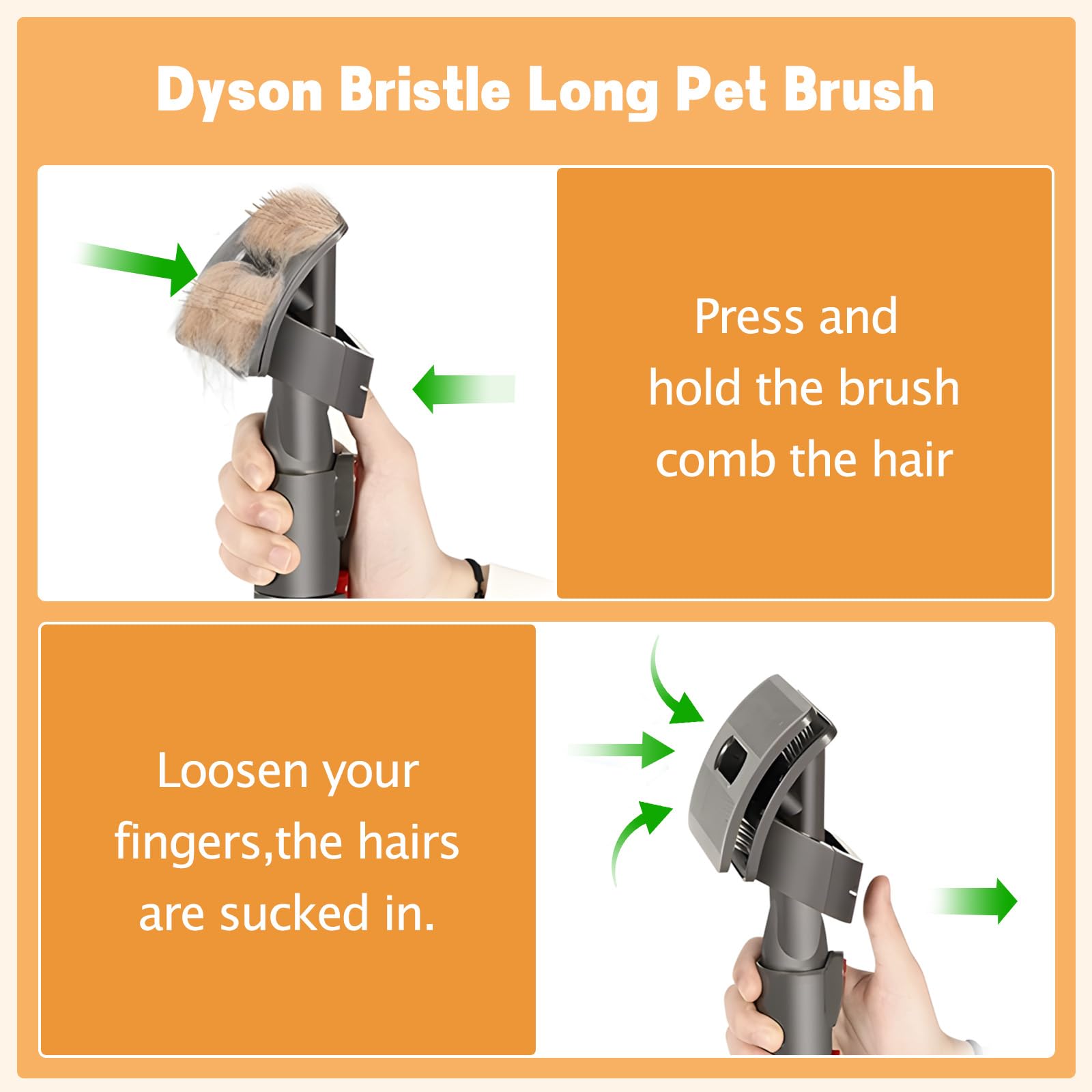 Dyson Bristle Long Pet Brush

Press and hold the brush comb the hair

Loosen your fingers,the hairs are sucked in.