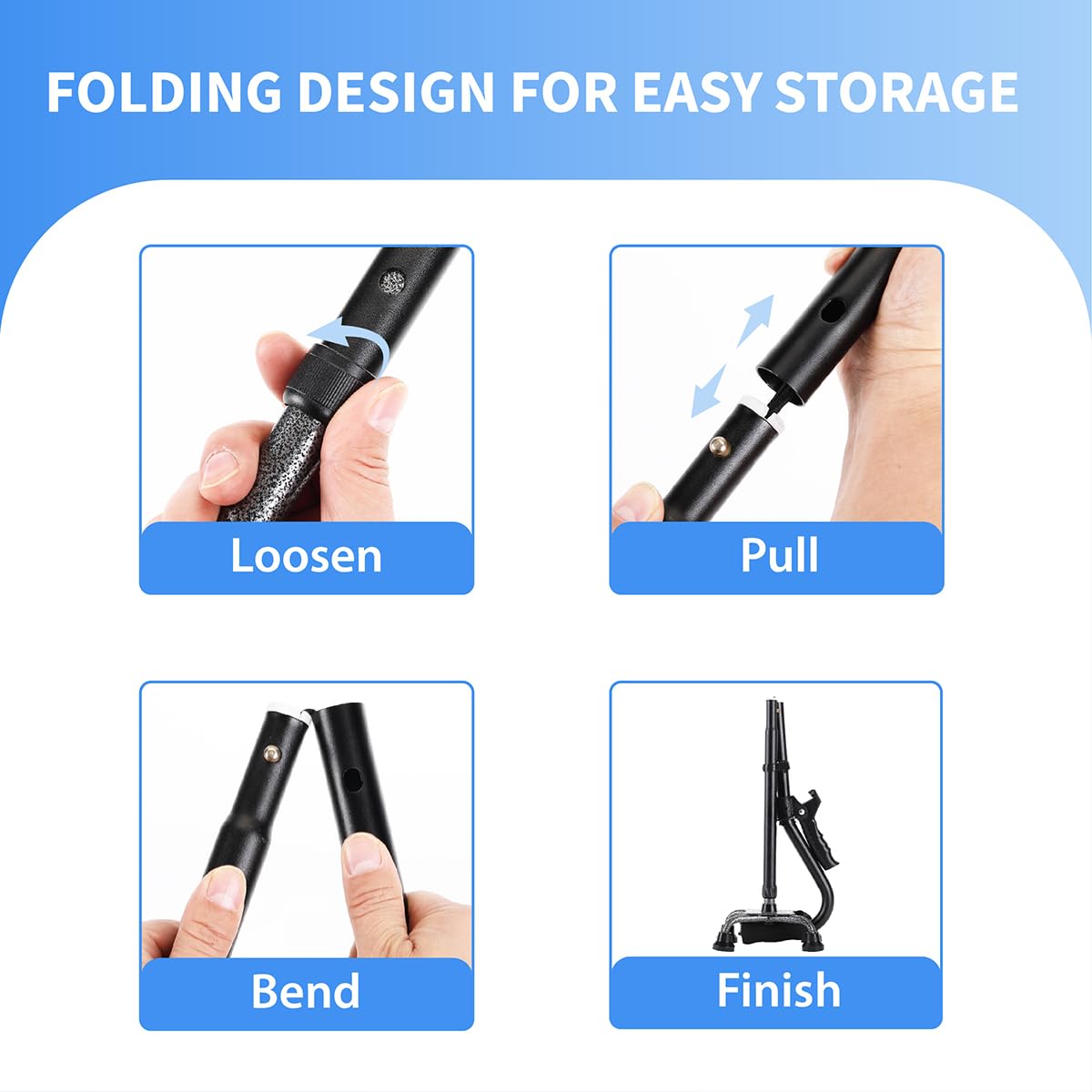 FOLDING DESIGN FOR EASY STORAGE

Loosen

Pull

Bend

Finish