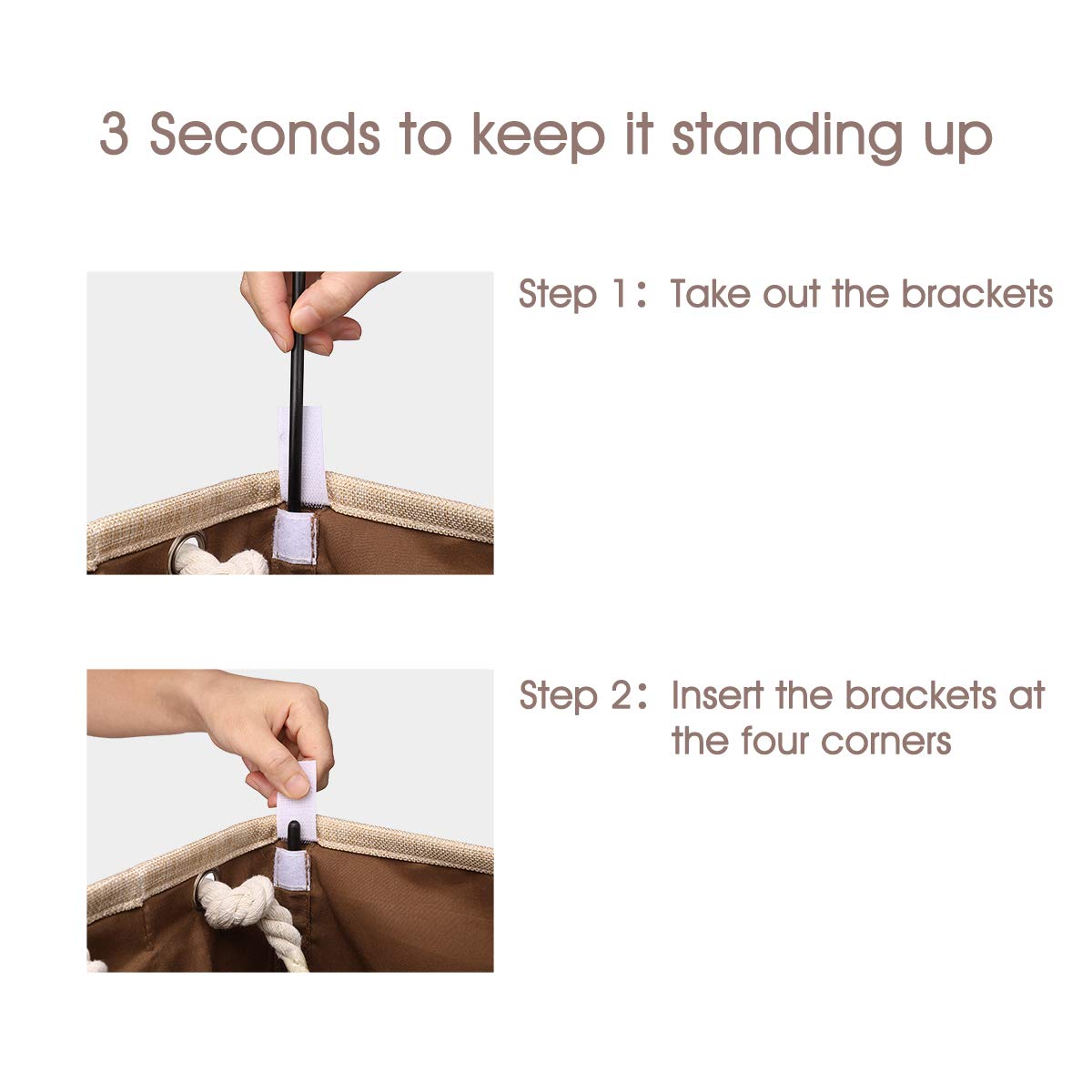 3 Seconds to keep it standing up

Step 1: Take out the brackets

Step 2: Insert the brackets at the four corners