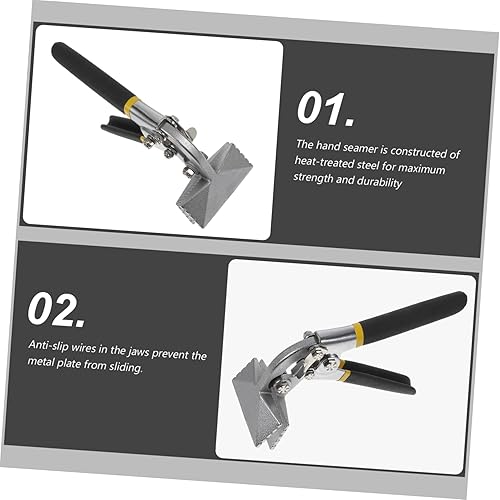 01.

The hand seamer is constructed of heat-treated steel for maximum strength and durability

02.

Anti-slip wires in the jaws prevent the metal plate from sliding.