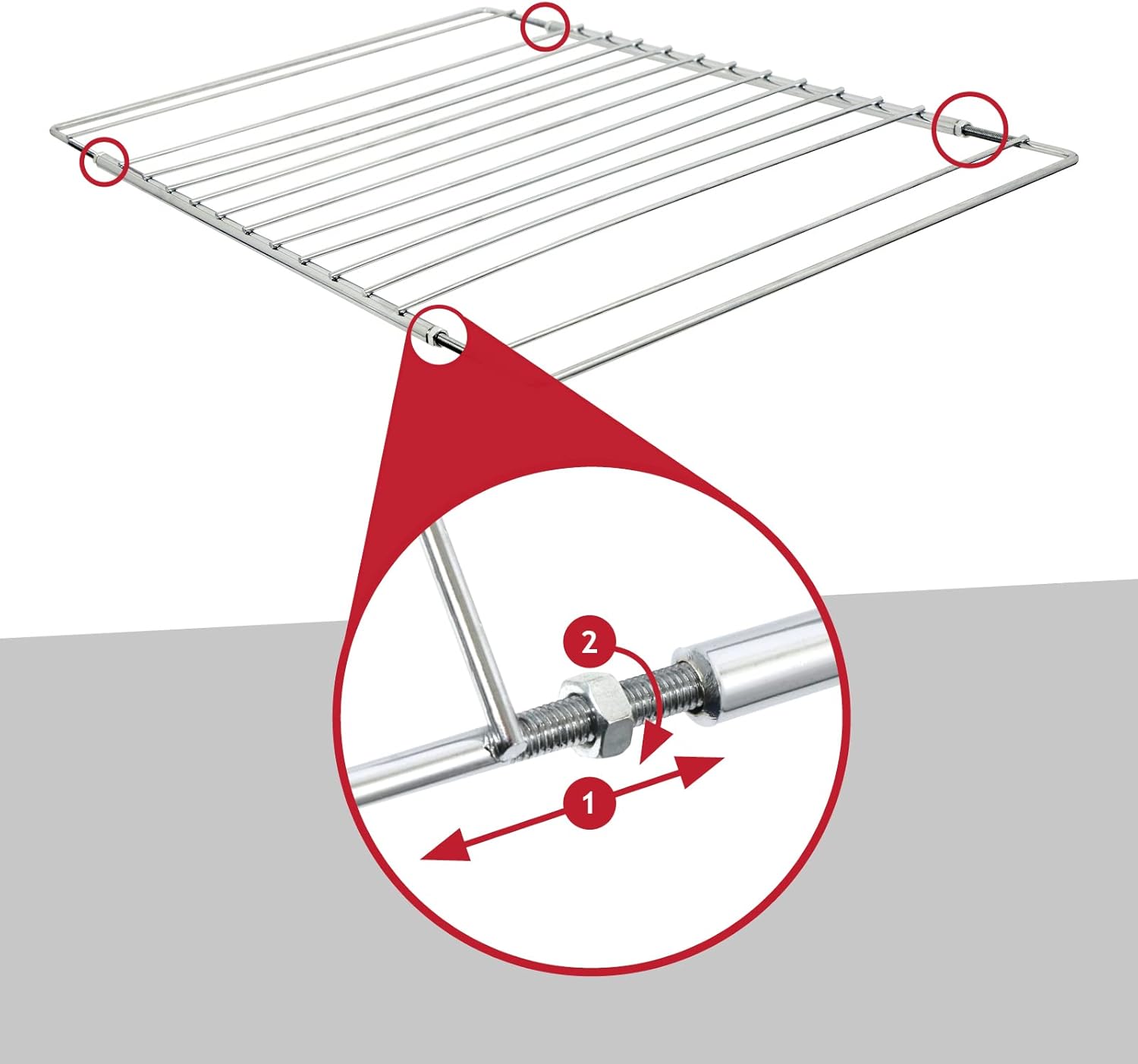 2

1