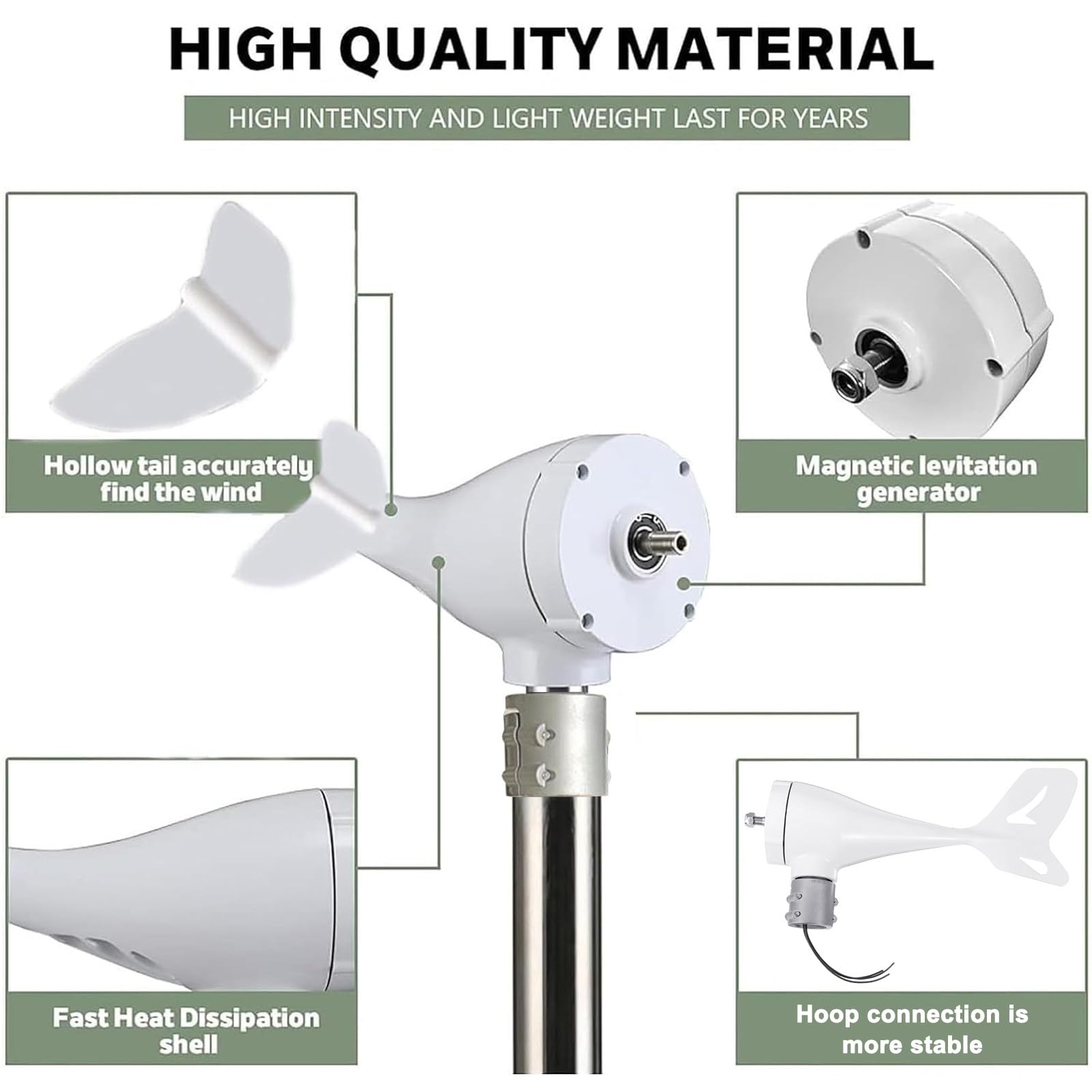 HIGH QUALITY MATERIAL

HIGH INTENSITY AND LIGHT WEIGHT LAST FOR YEARS

Hollow tail accurately find the wind

Magnetic levitation generator

Fast Heat Dissipation shell

Hoop connection is more stable