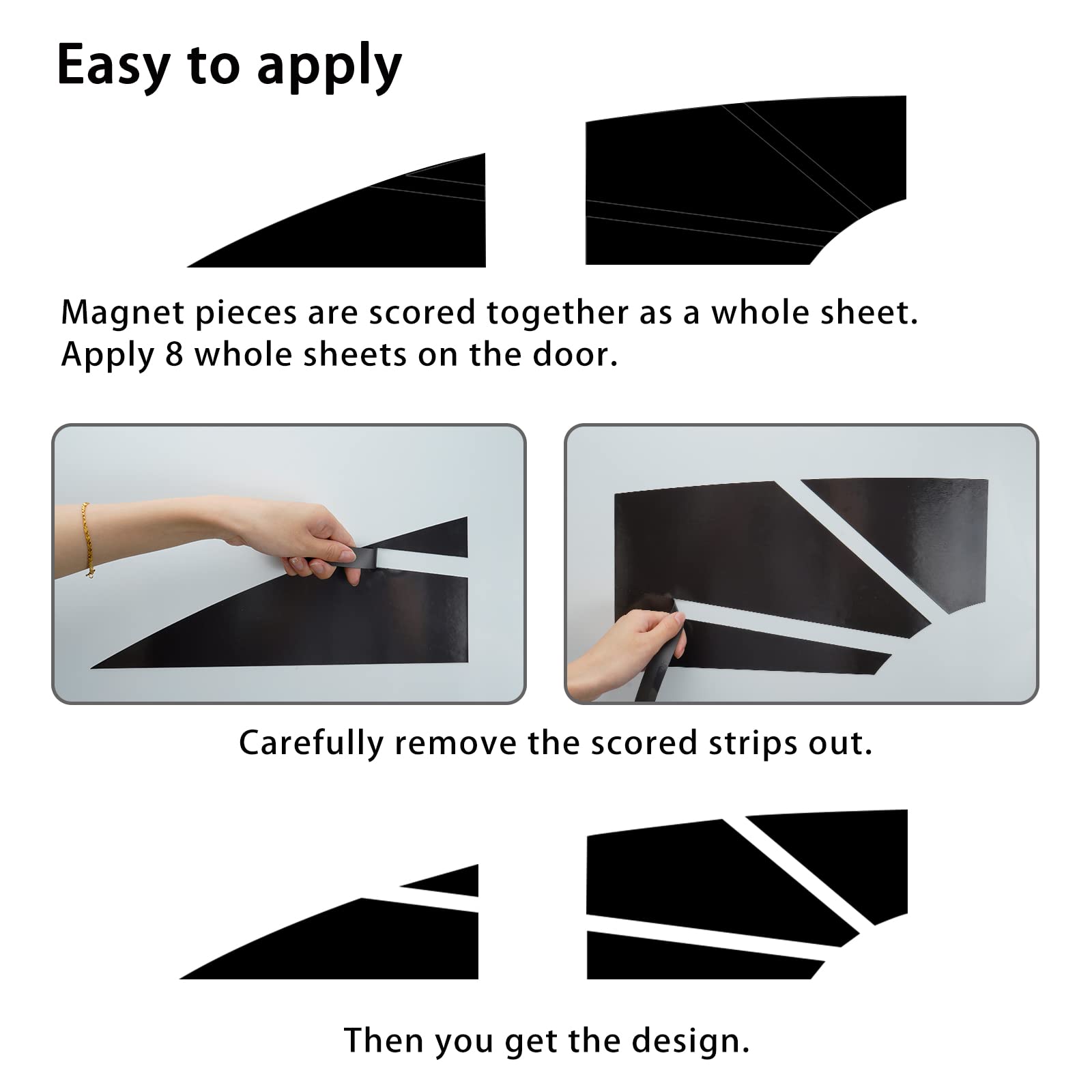 Easy to apply

Magnet pieces are scored together as a whole sheet.
Apply 8 whole sheets on the door.

Carefully remove the scored strips out.

Then you get the design.