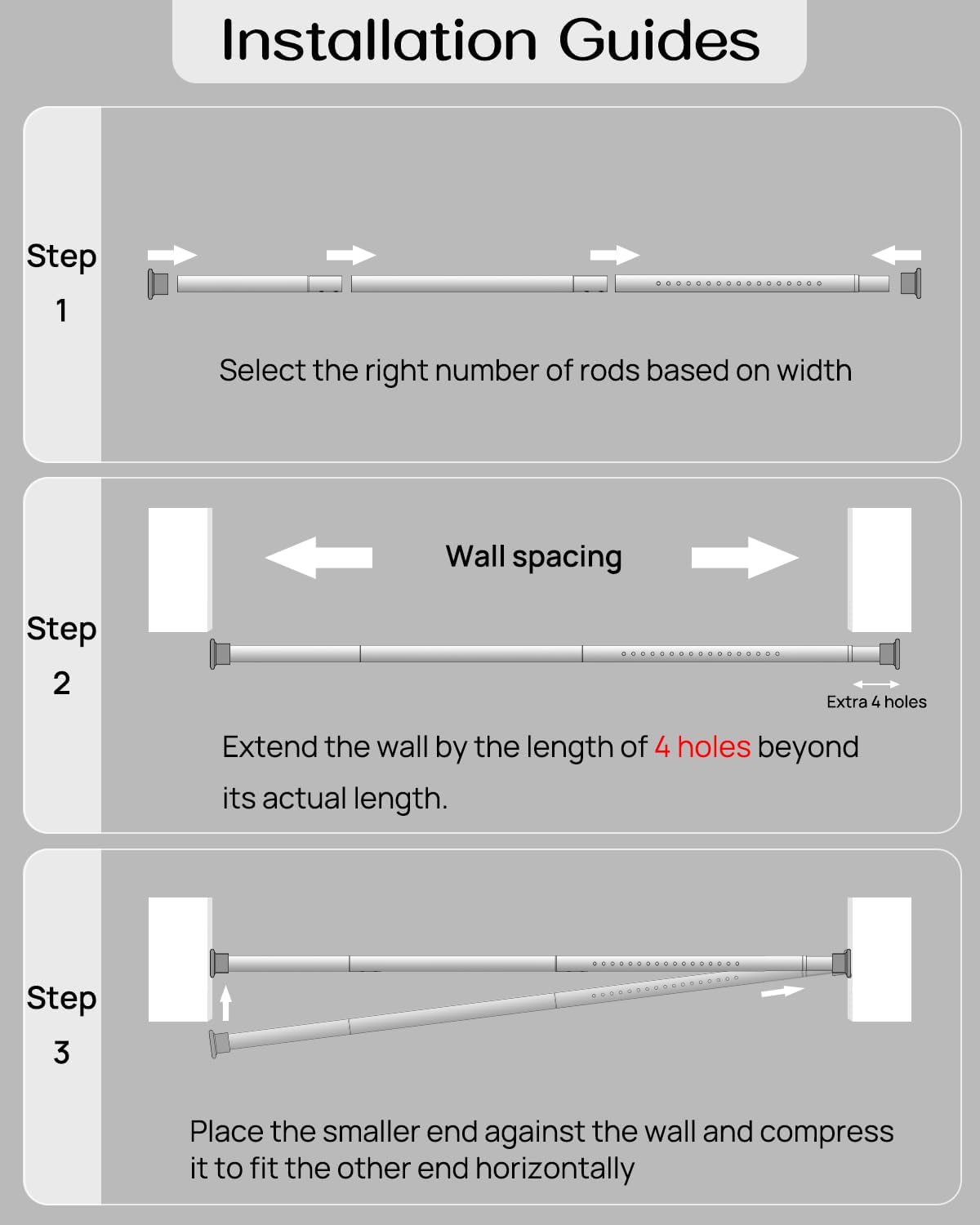 Installation Guides

Step 1

Select the right number of rods based on width

Step 2

Wall spacing

Extra 4 holes

Extend the wall by the length of 4 holes beyond its actual length.

Step 3

Place the smaller end against the wall and compress it to fit the other end horizontally