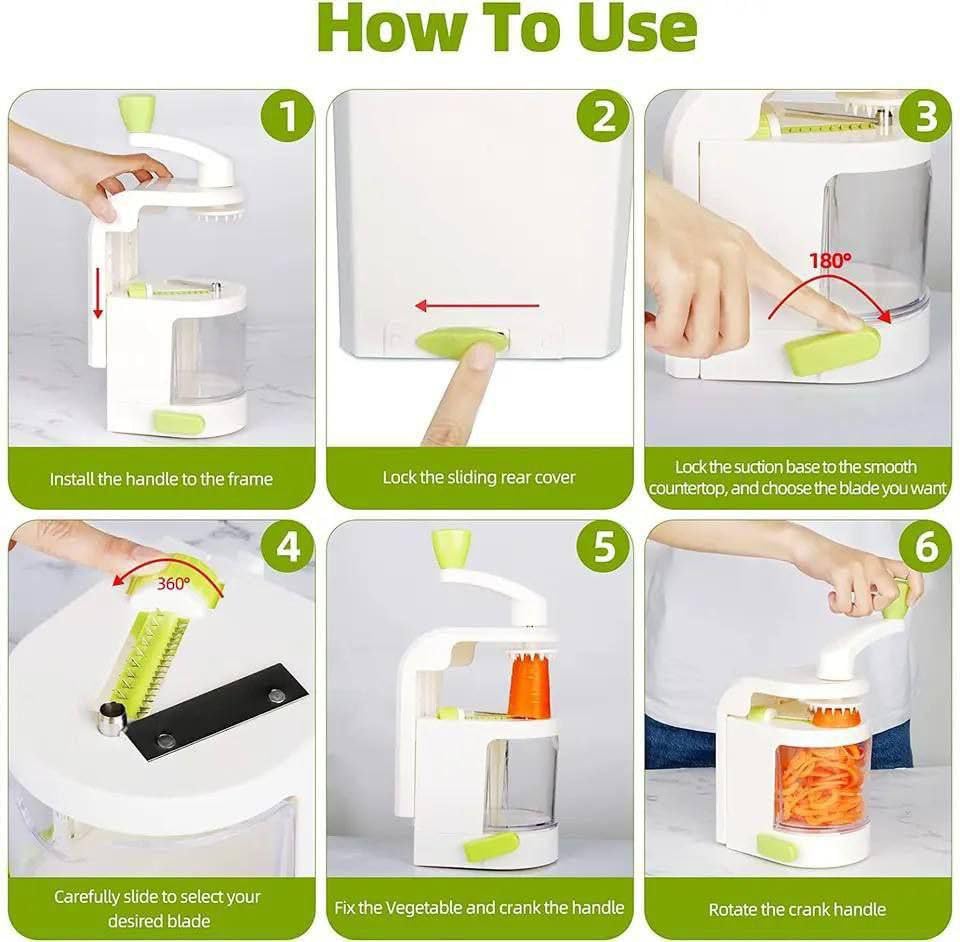 How To Use

1
Install the handle to the frame

2
Lock the sliding rear cover

3
180°
Lock the suction base to the smooth countertop, and choose the blade you want

4
360°
Carefully slide to select your desired blade

5
Fix the Vegetable and crank the handle

6
Rotate the crank handle