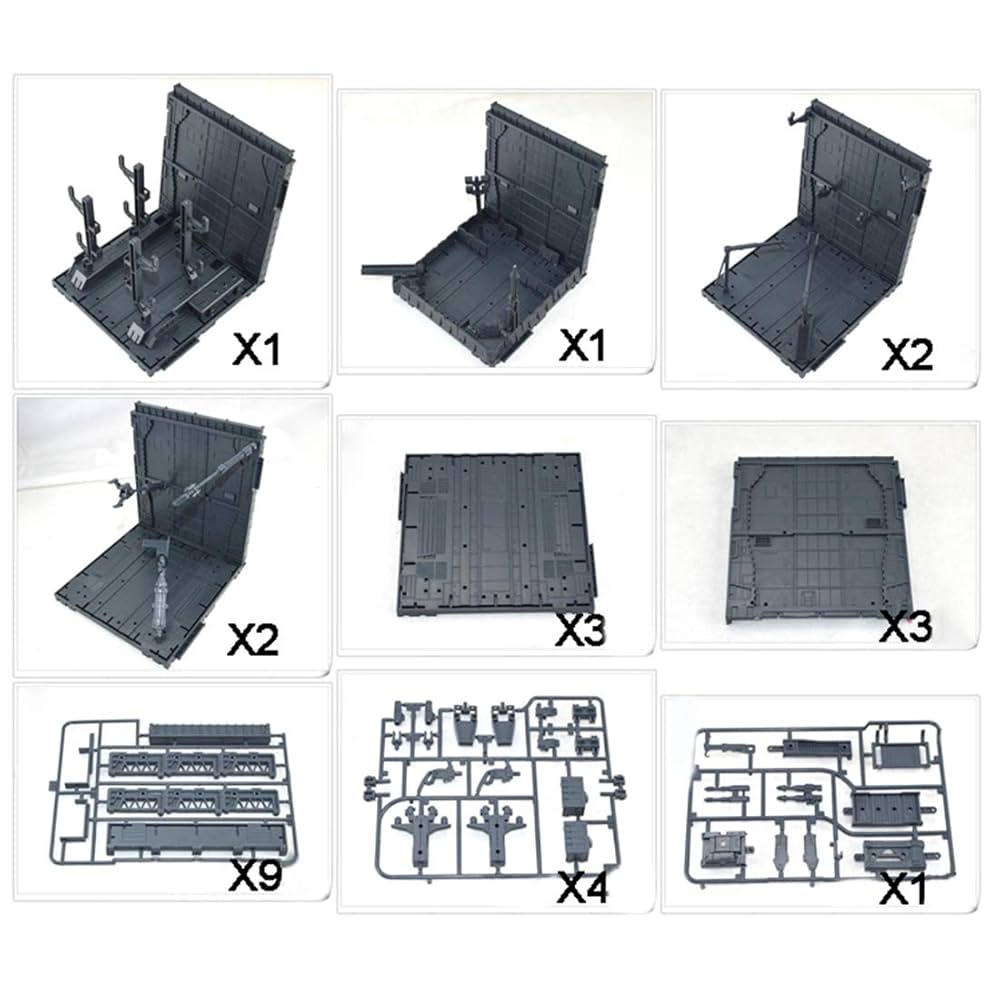 X1
X1
X2
X2
X3
X3
X9
X4
X1