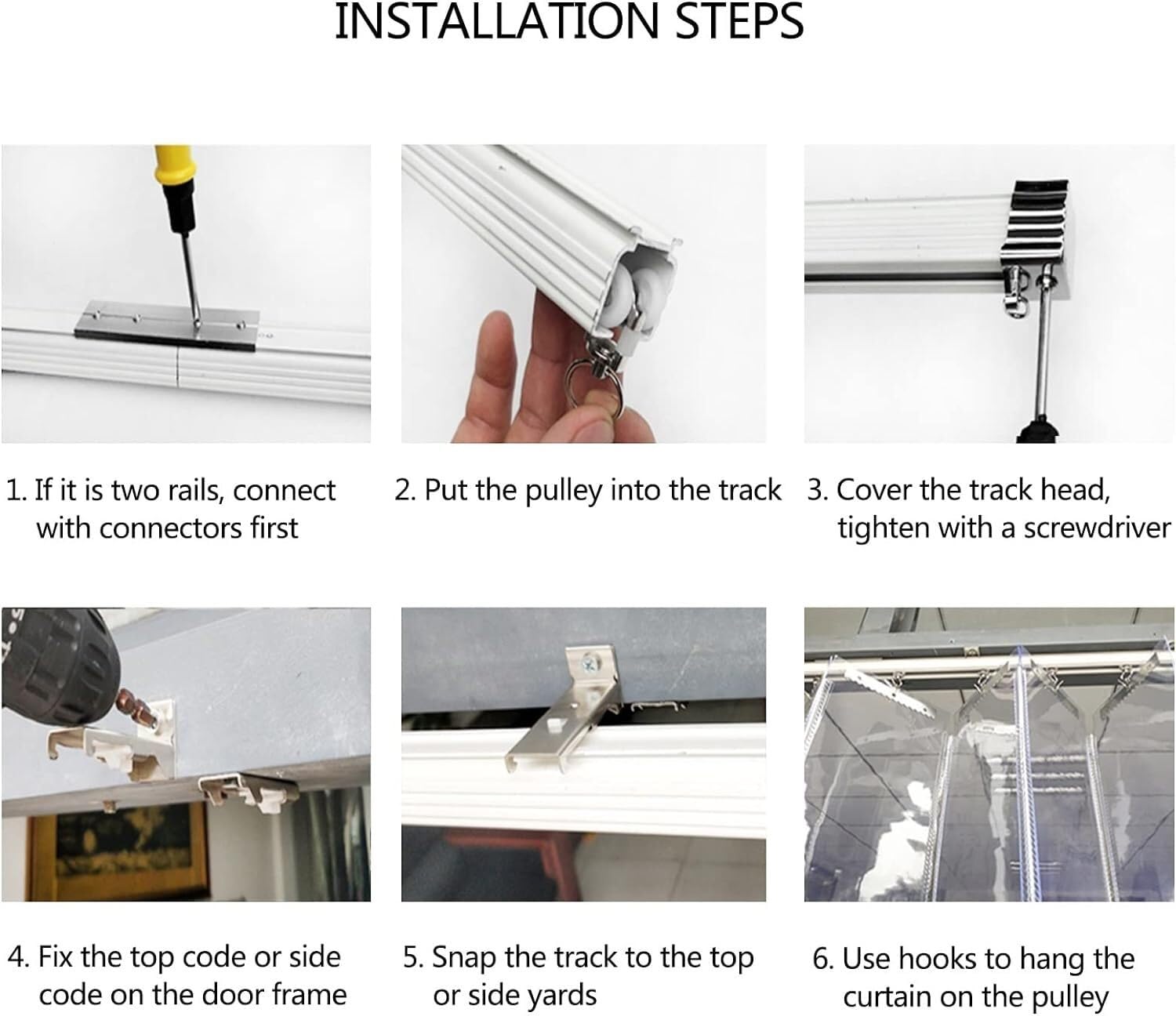 INSTALLATION STEPS

1. If it is two rails, connect with connectors first

2. Put the pulley into the track

3. Cover the track head, tighten with a screwdriver

4. Fix the top code or side code on the door frame

5. Snap the track to the top or side yards

6. Use hooks to hang the curtain on the pulley