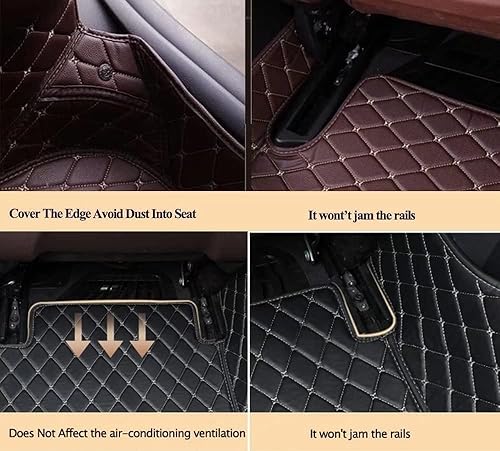 Cover The Edge Avoid Dust Into Seat

It won't jam the rails

Does Not Affect the air-conditioning ventilation

It won't jam the rails