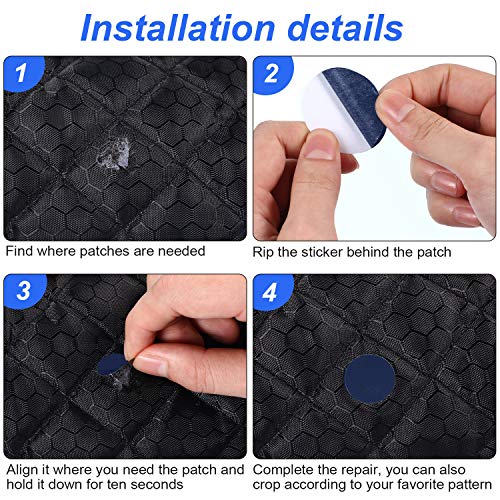 Installation details

1

Find where patches are needed

2

Rip the sticker behind the patch

3

Align it where you need the patch and hold it down for ten seconds

4

Complete the repair, you can also crop according to your favorite pattern