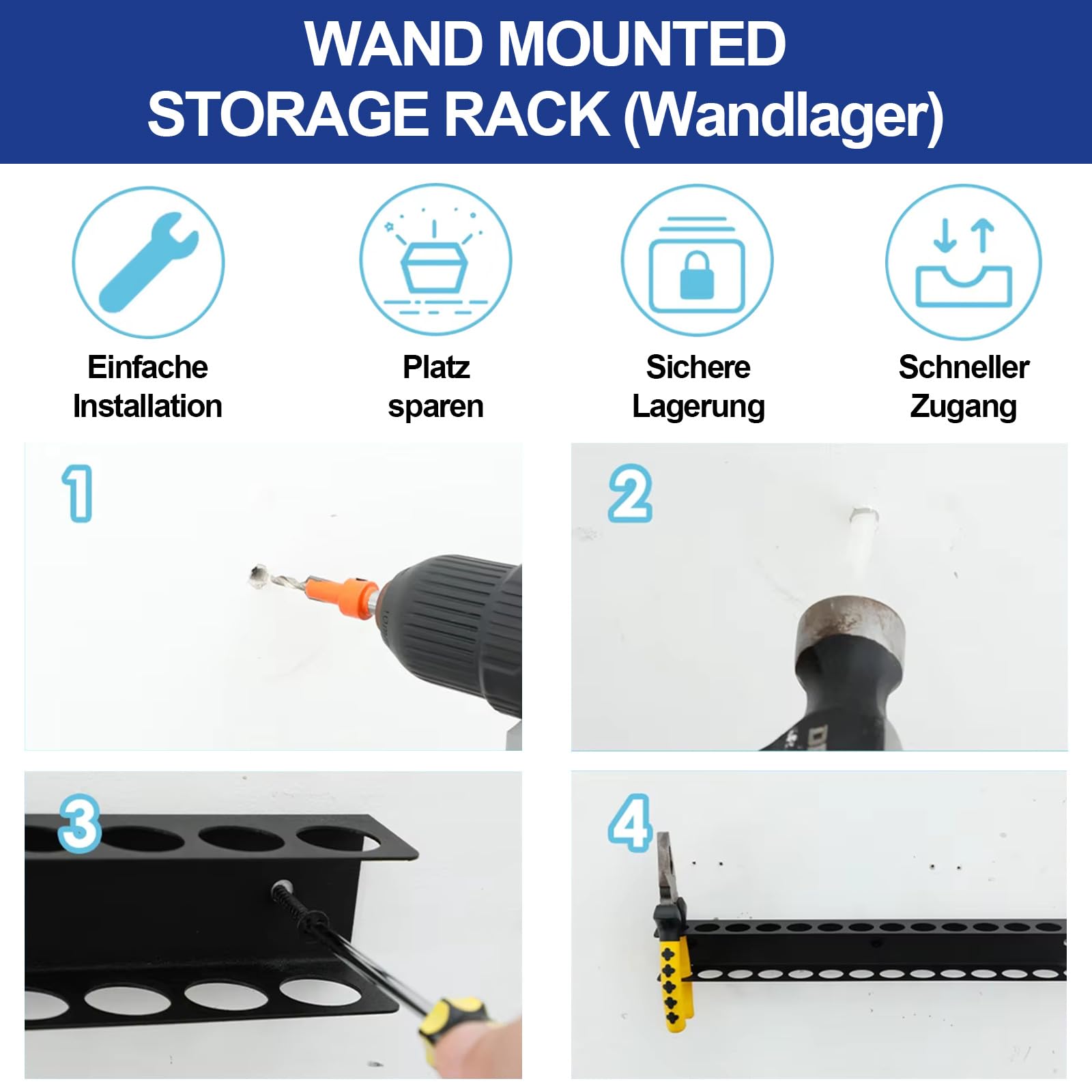 WAND MOUNTED STORAGE RACK (Wandlager)

Einfache Installation

Platz sparen

Sichere Lagerung

Schneller Zugang

1

2

3

4