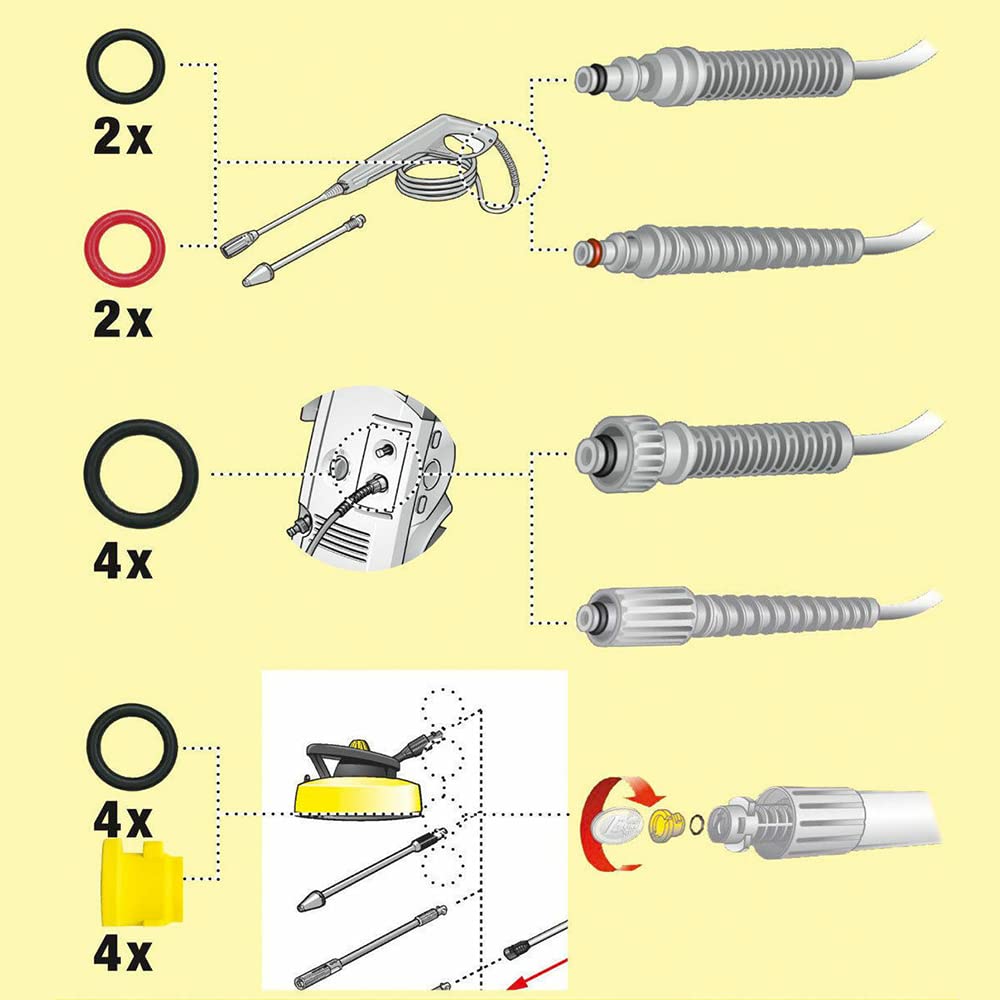 2x

2x

4x

4x

4x