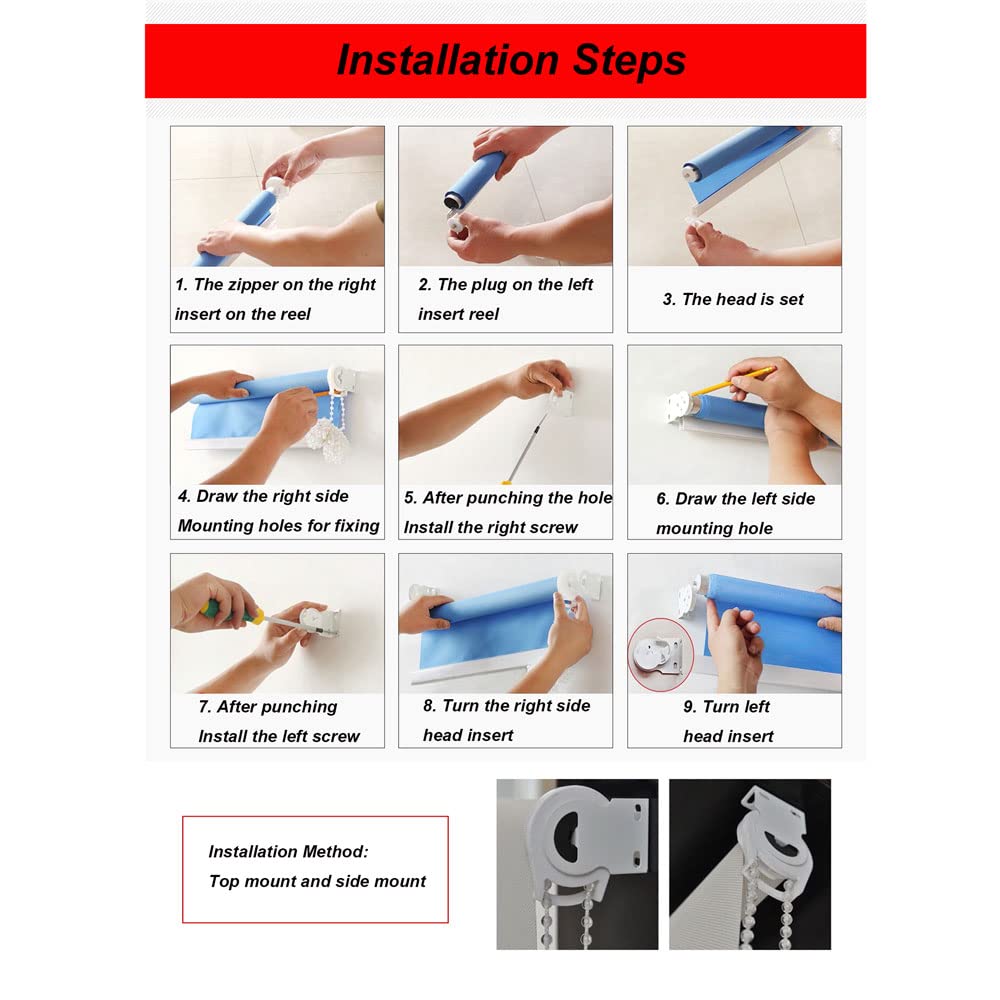 Installation Steps

1. The zipper on the right insert on the reel

2. The plug on the left insert reel

3. The head is set

4. Draw the right side Mounting holes for fixing

5. After punching the hole Install the right screw

6. Draw the left side mounting hole

7. After punching Install the left screw

8. Turn the right side head insert

9. Turn left head insert

Installation Method:
Top mount and side mount