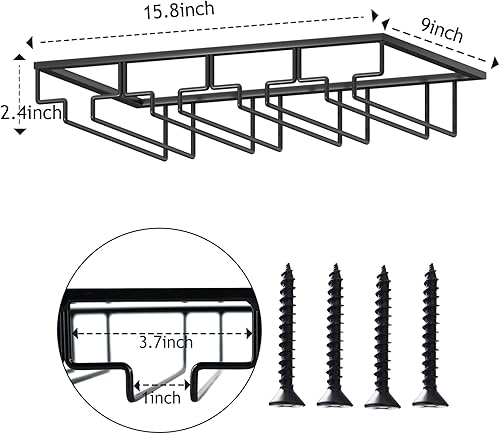 15.8inch
9inch
2.4inch
3.7inch
1inch