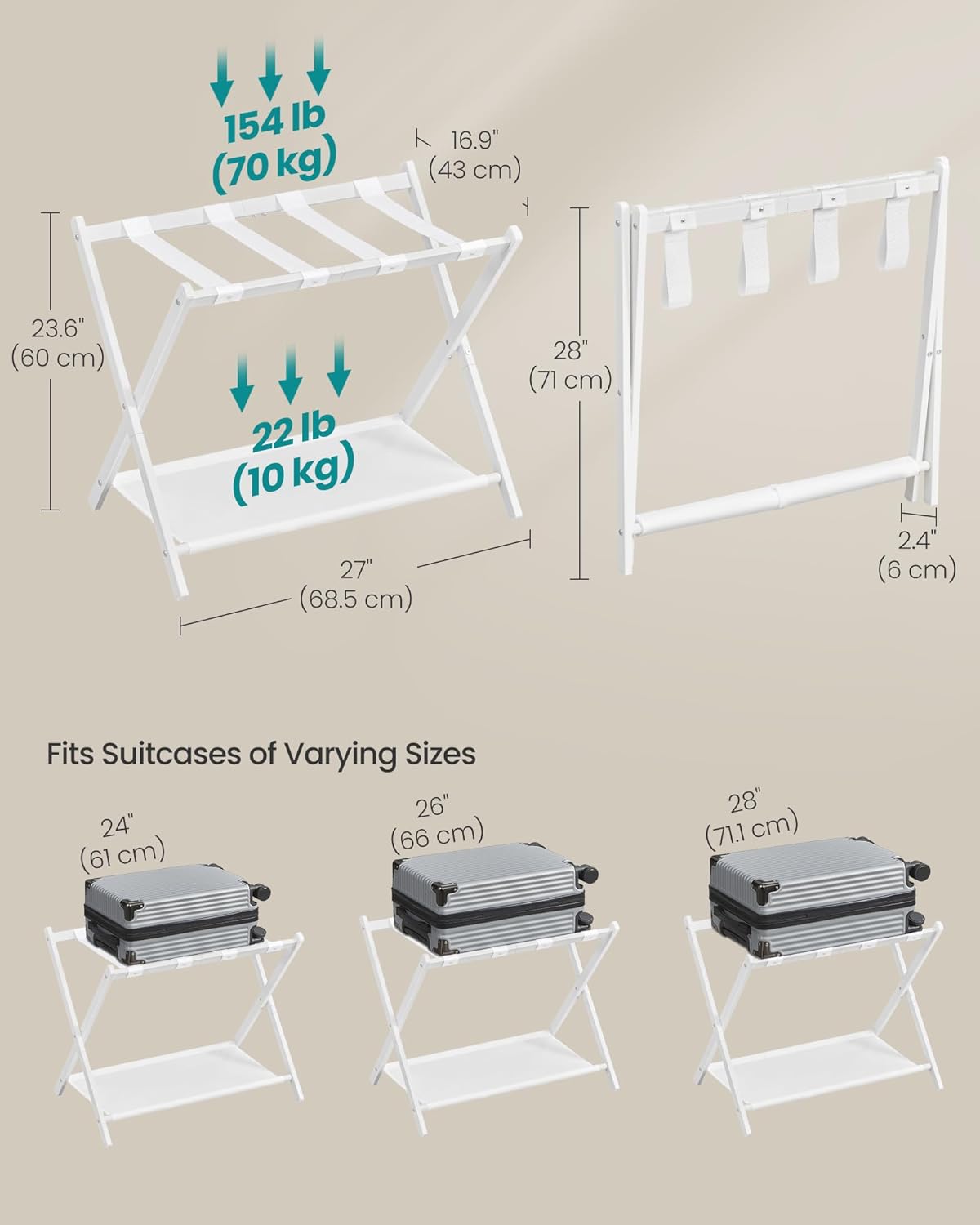 154 lb
(70 kg)

16.9"
(43 cm)

23.6"
(60 cm)

22 lb
(10 kg)

27"
(68.5 cm)

28"
(71 cm)

2.4"
(6 cm)

Fits Suitcases of Varying Sizes

24"
(61 cm)

26"
(66 cm)

28"
(71.1 cm)