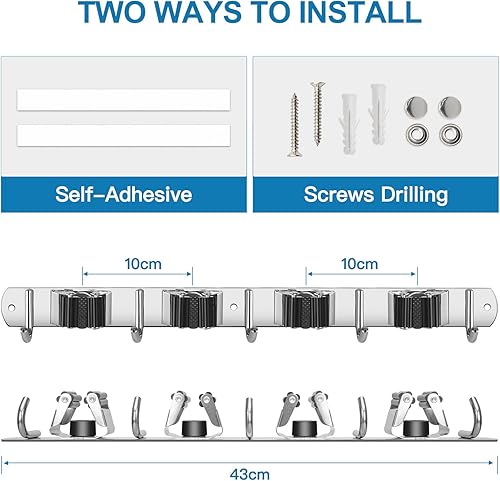 TWO WAYS TO INSTALL

Self-Adhesive

Screws Drilling

10cm

10cm

43cm