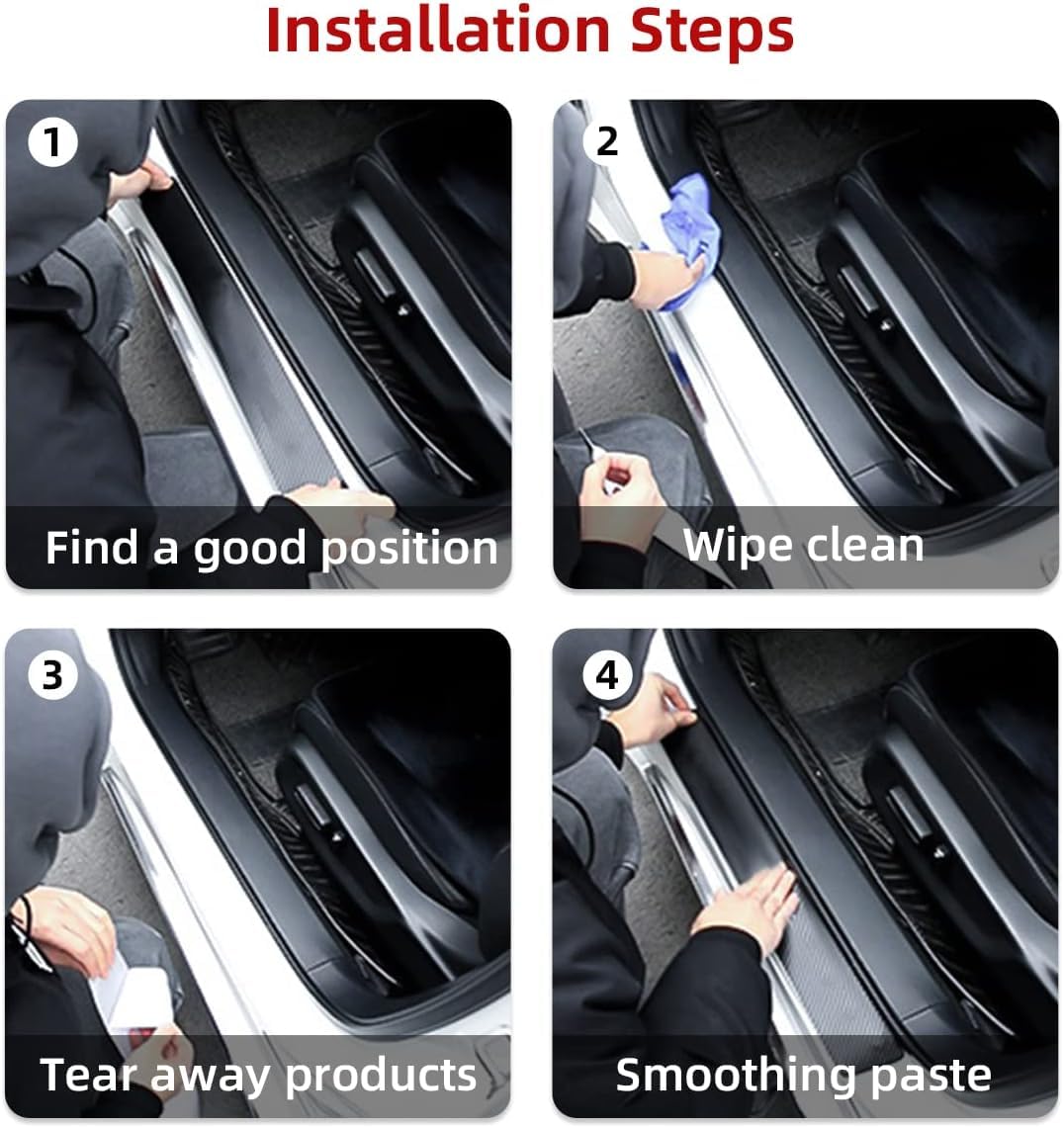 Installation Steps

1
Find a good position

2
Wipe clean

3
Tear away products

4
Smoothing paste