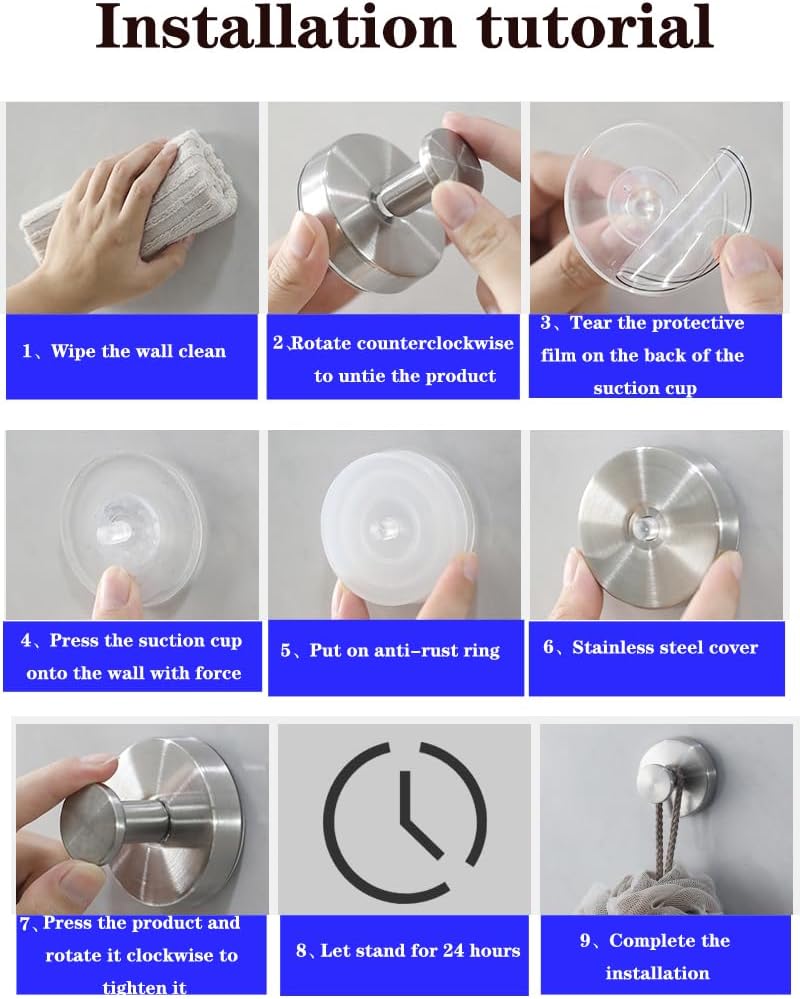 Installation tutorial

1、Wipe the wall clean

2、Rotate counterclockwise to untie the product

3、Tear the protective film on the back of the suction cup

4、Press the suction cup onto the wall with force

5、Put on anti-rust ring

6、Stainless steel cover

7、Press the product and rotate it clockwise to tighten it

8、Let stand for 24 hours

9、Complete the installation